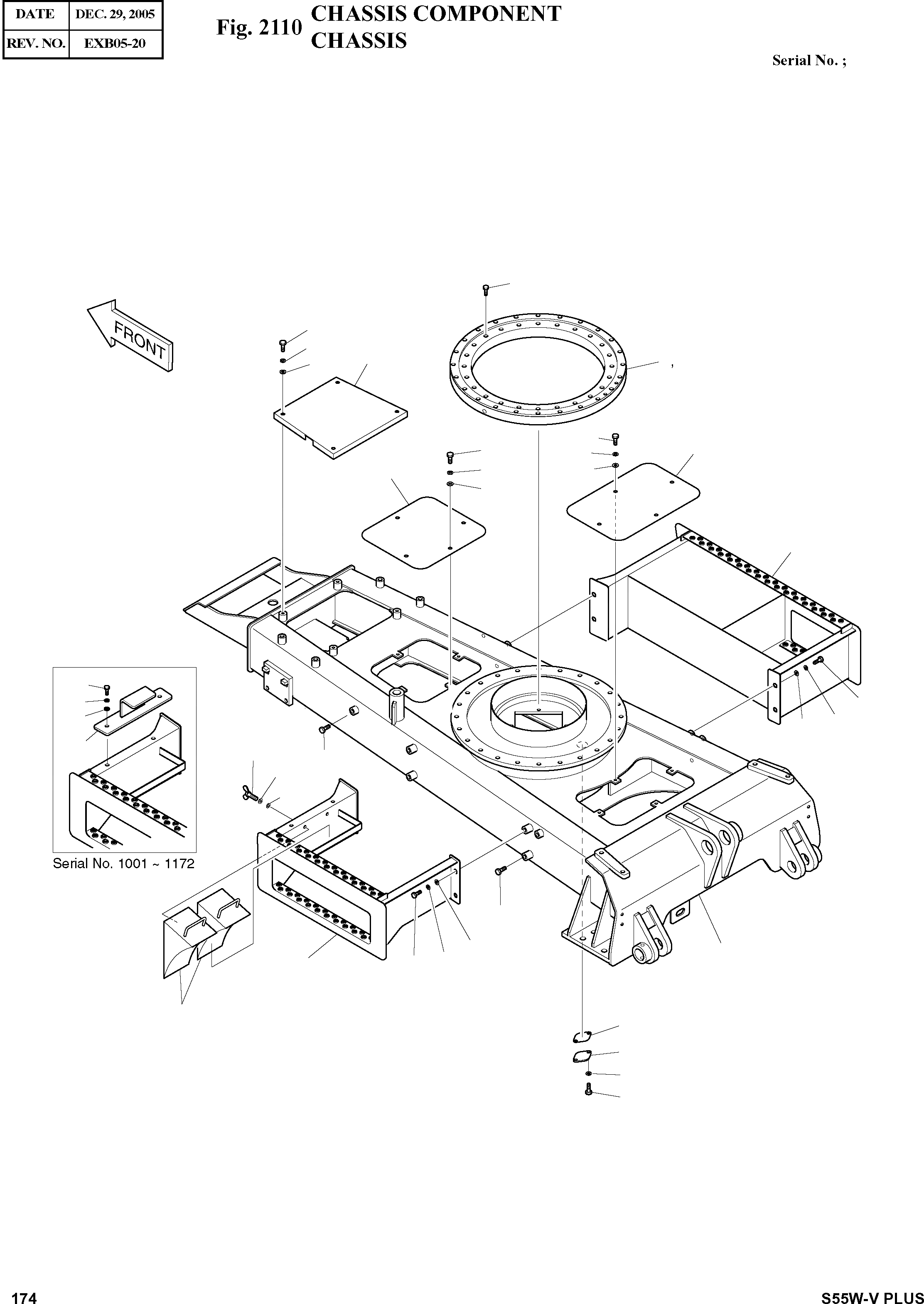 | DATE | DEC. 29, 2005 |
|---|---|
| REV. NO. | EXB05-20 |

Fig. 2110 CHASSIS COMPONENT CHASSIS

Serial No. ;

FRONT

,

Serial No. 1001 ~ 1172

174

S55W-V PLUS