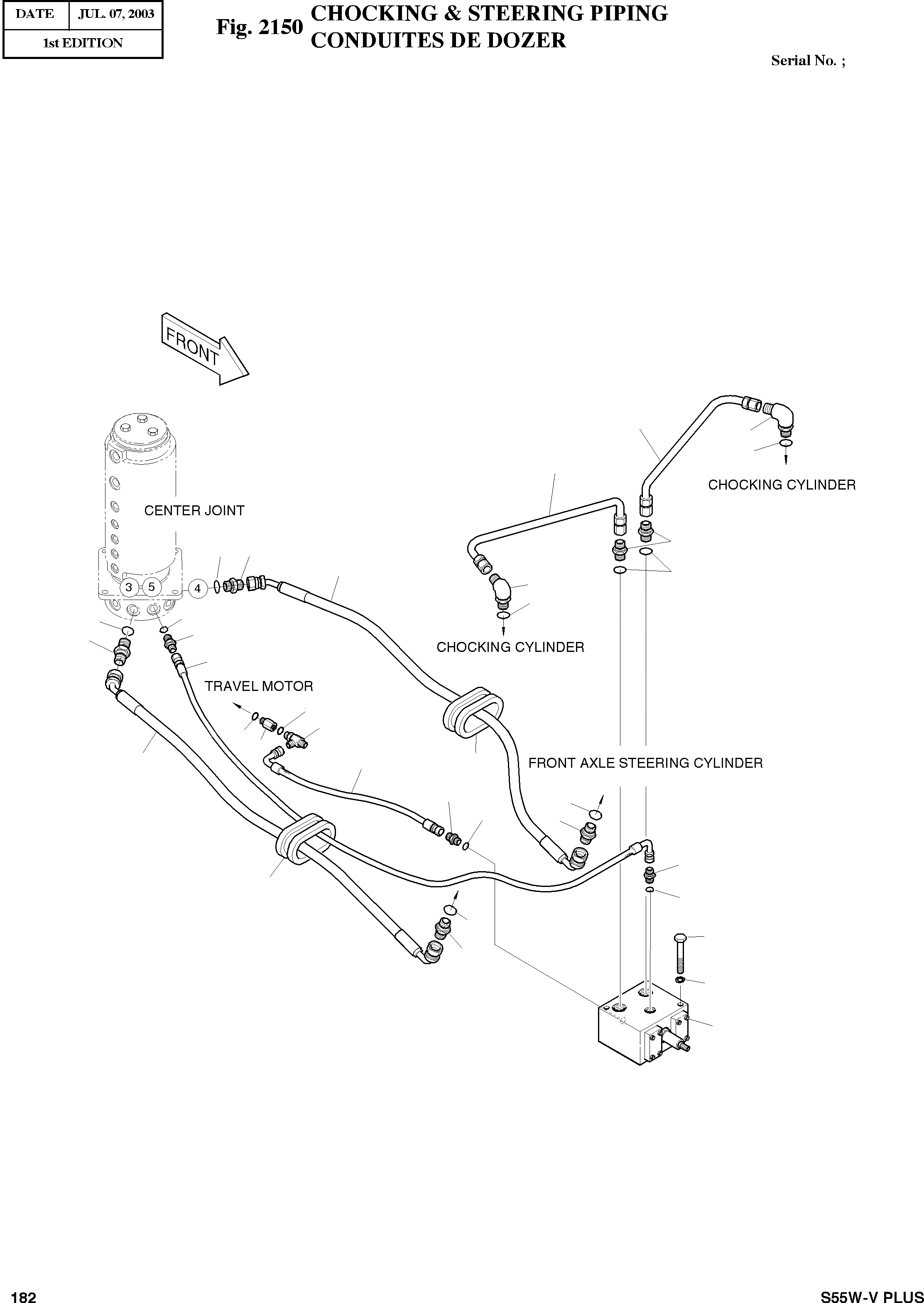 | DATE | JUL. 07, 2003 |
|---|---|
| 1st EDITION | |

Fig. 2150 CHOCKING & STEERING PIPING
CONDUITES DE DOZER

Serial No. ;

FRONT

CENTER JOINT

3 5 4

CHOCKING CYLINDER

CHOCKING CYLINDER

TRAVEL MOTOR

FRONT AXLE STEERING CYLINDER

182

S55W-V PLUS