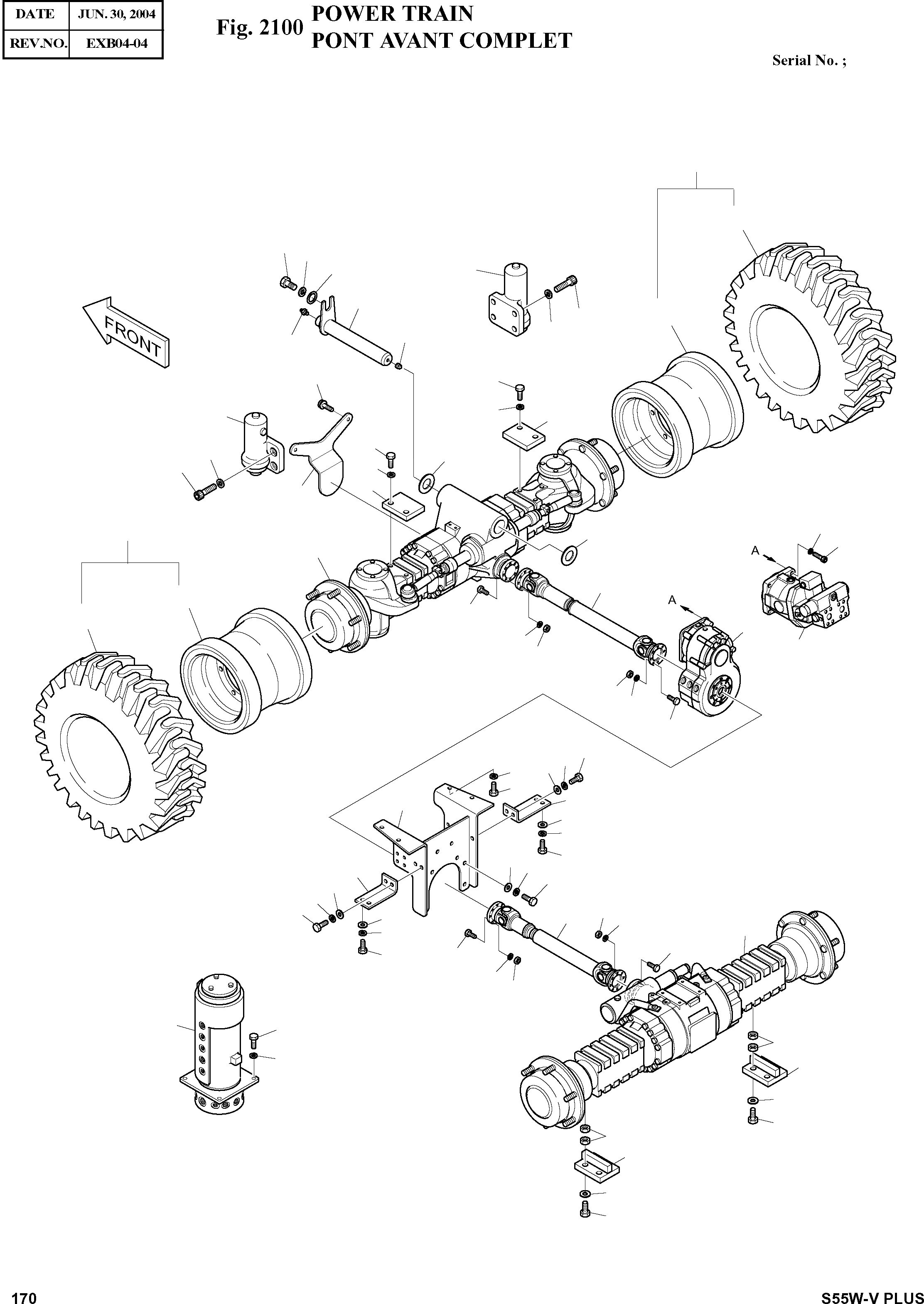 | DATE | JUN. 30, 2004 |
|---|---|
| REV.NO. | EXB04-04 |

Fig. 2100 POWER TRAIN
PONT AVANT COMPLET

Serial No. ;

FRONT

A

A

170

S55W-V PLUS