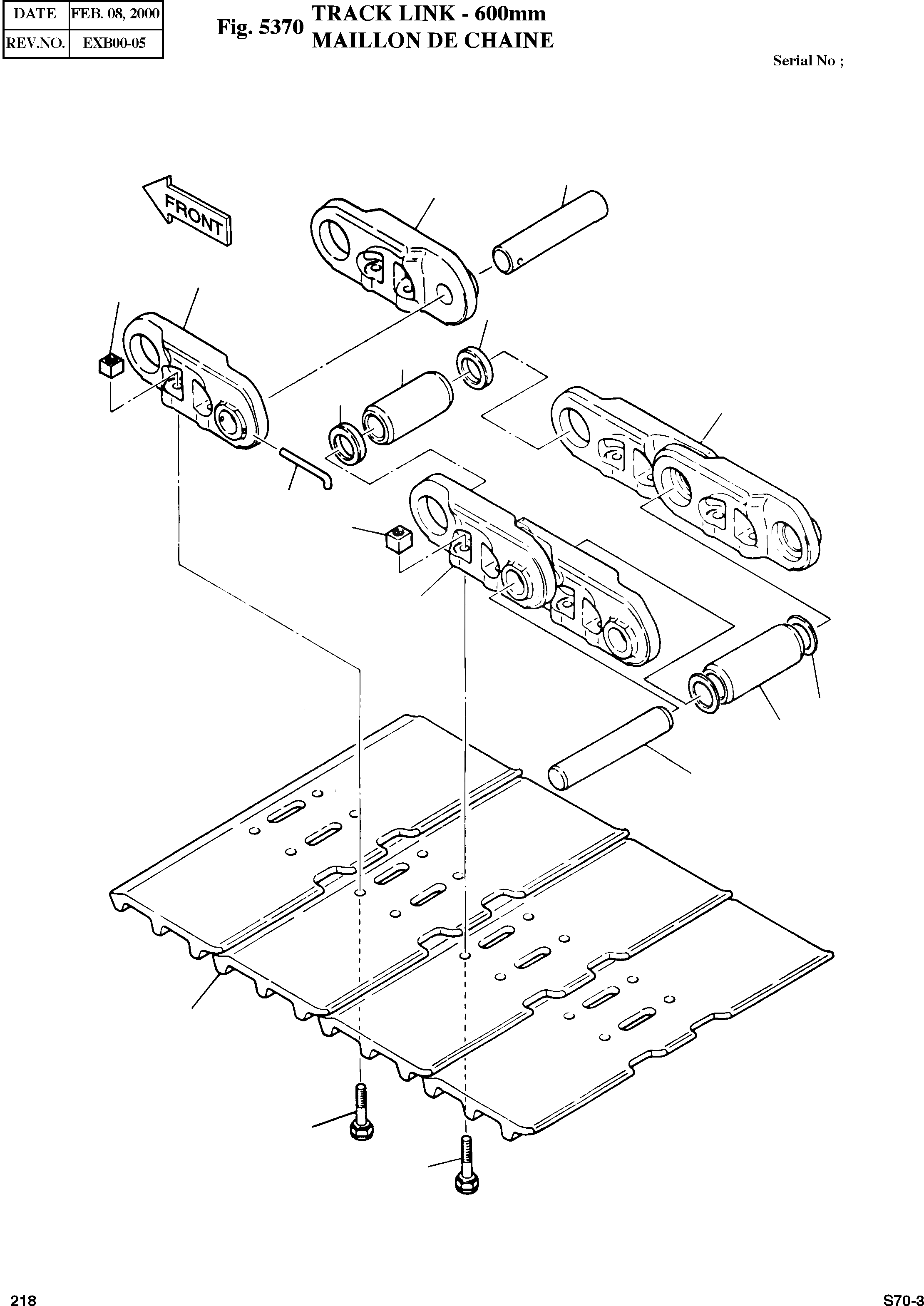 | DATE | FEB. 08, 2000 |
|---|---|
| REV.NO. | EXB00-05 |

Fig. 5370 TRACK LINK - 600mm
MAILLON DE CHAINE

Serial No ;

FRONT

218

S70-3