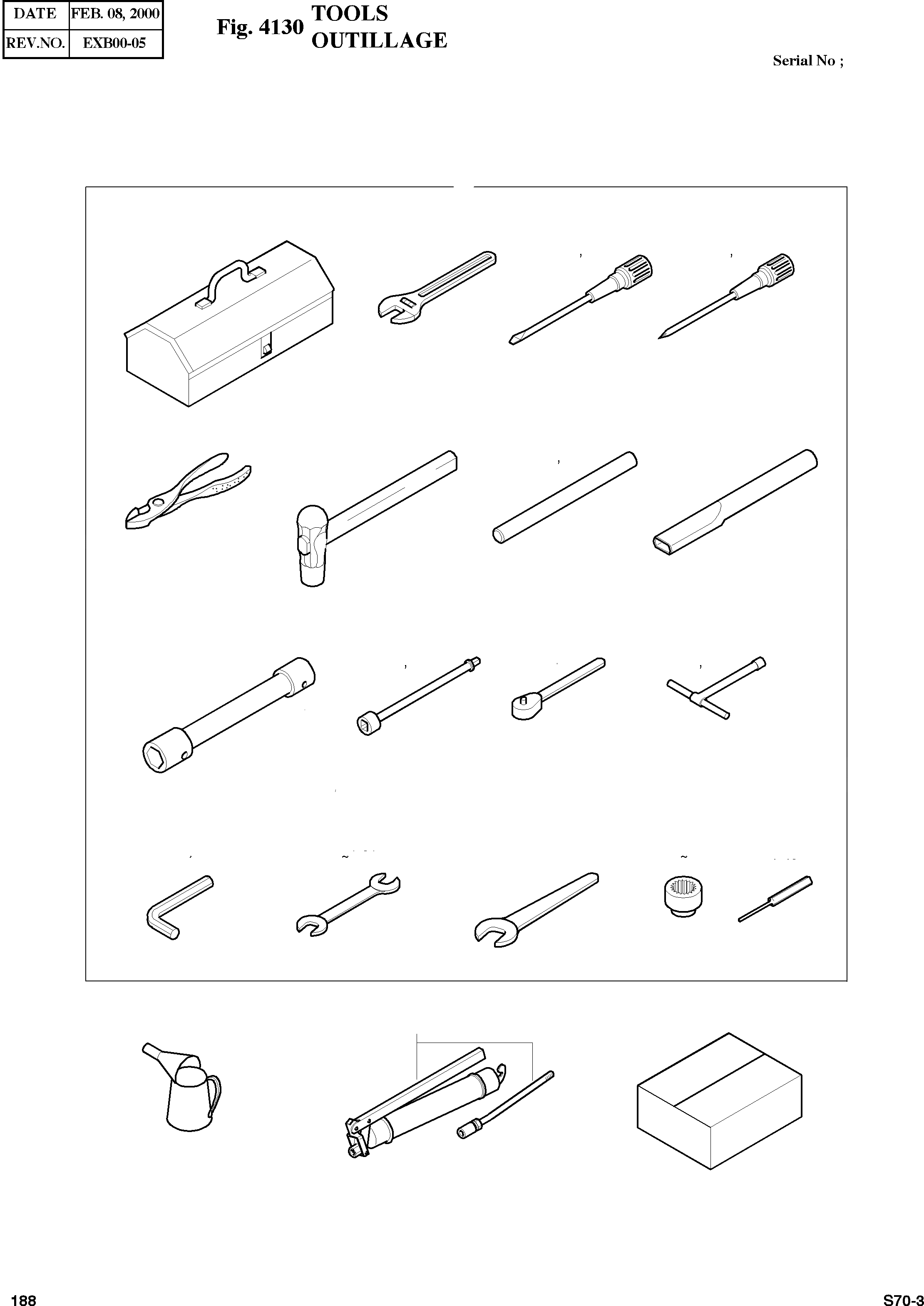 | DATE | FEB. 08, 2000 |
|---|---|
| REV.NO. | EXB00-05 |

Fig. 4130 TOOLS OUTILLAGE

Serial No ;

188

S70-3