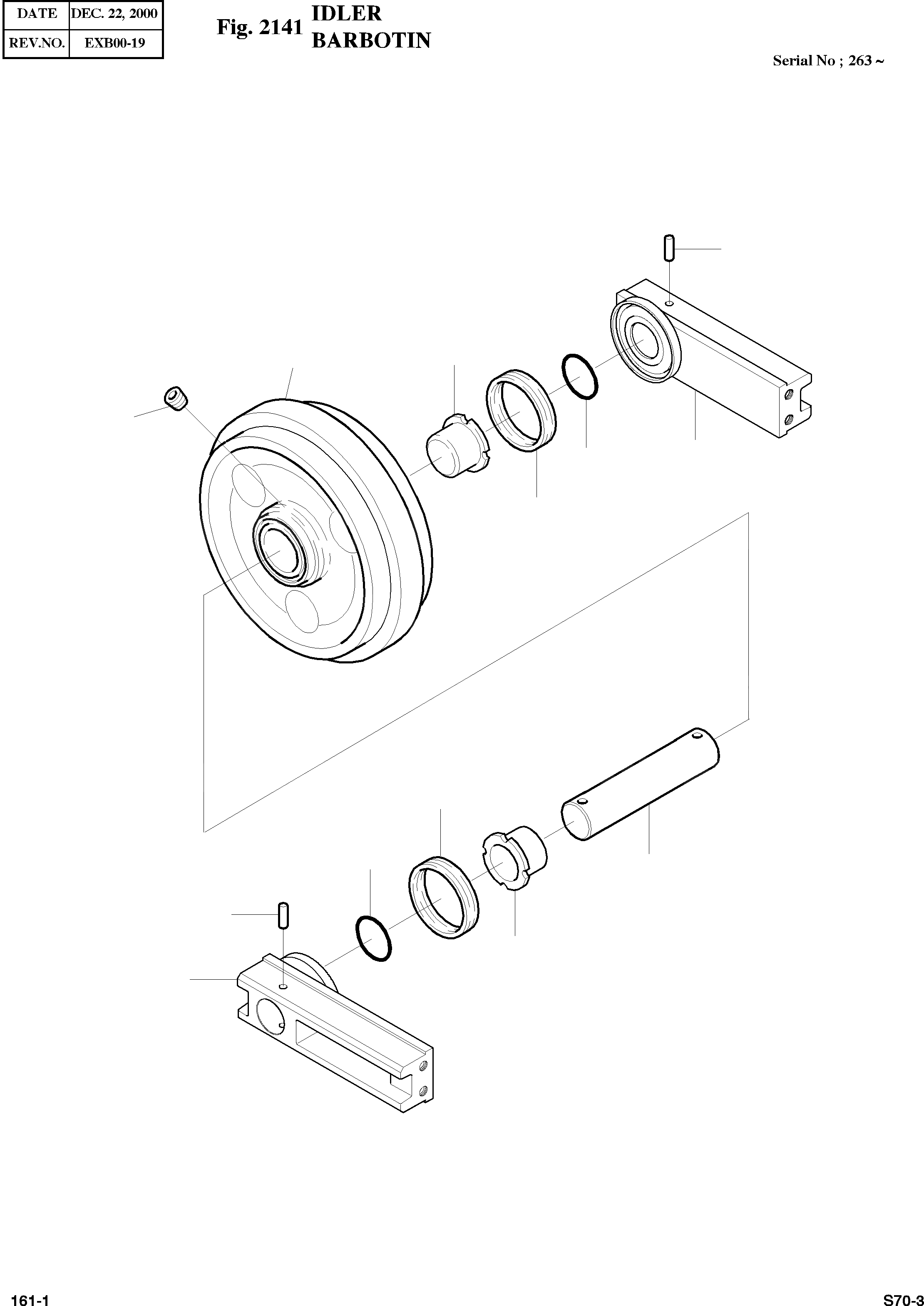 | DATE | DEC. 22, 2000 |
|---|---|
| REV.NO. | EXB00-19 |

Fig. 2141 IDLER
BARBOTIN

Serial No ; 263 ~

161-1

S70-3