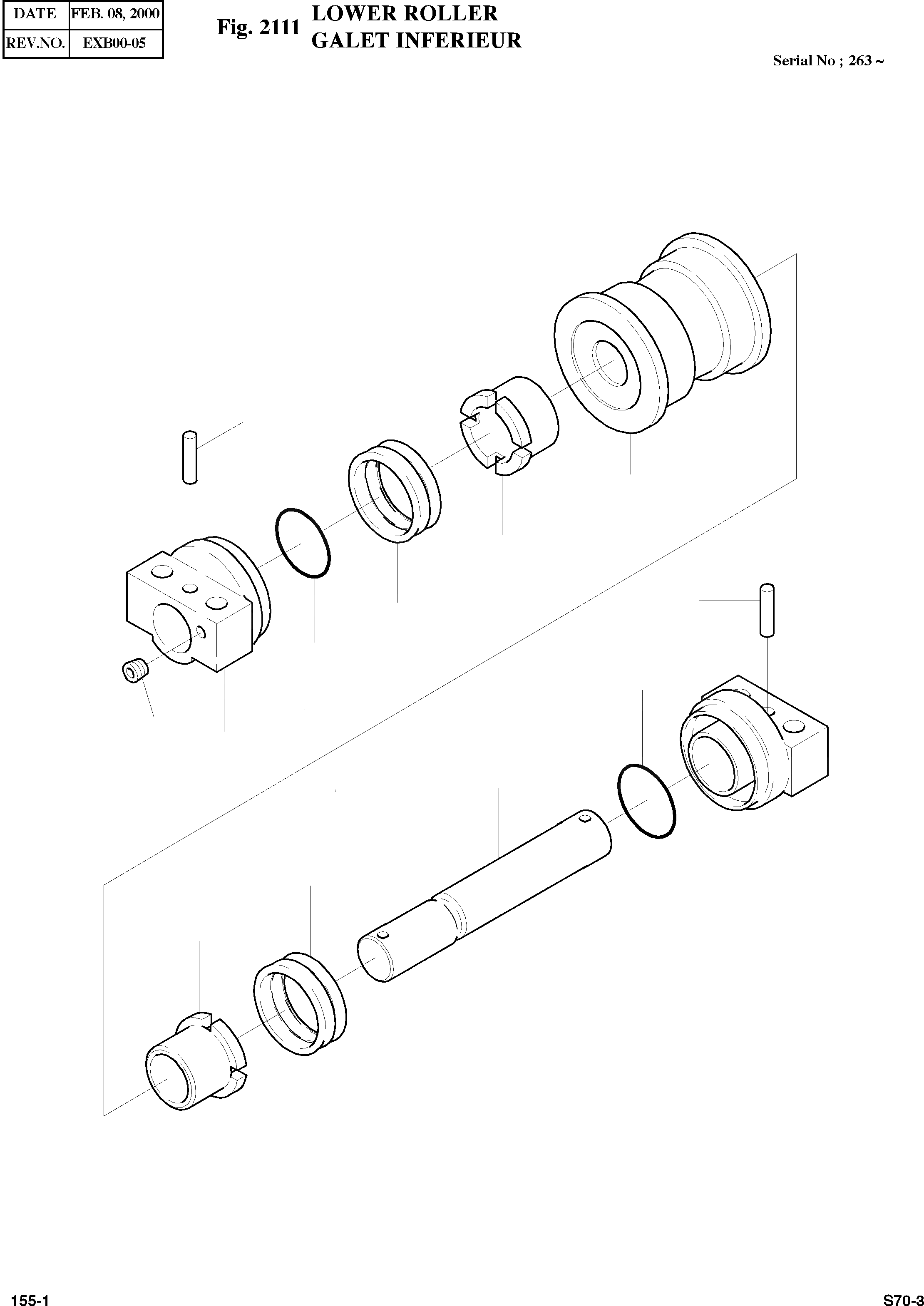 | DATE | FEB. 08, 2000 |
|---|---|
| REV.NO. | EXB00-05 |

Fig. 2111 LOWER ROLLER
GALET INFERIEUR

Serial No ; 263 ~

155-1

S70-3