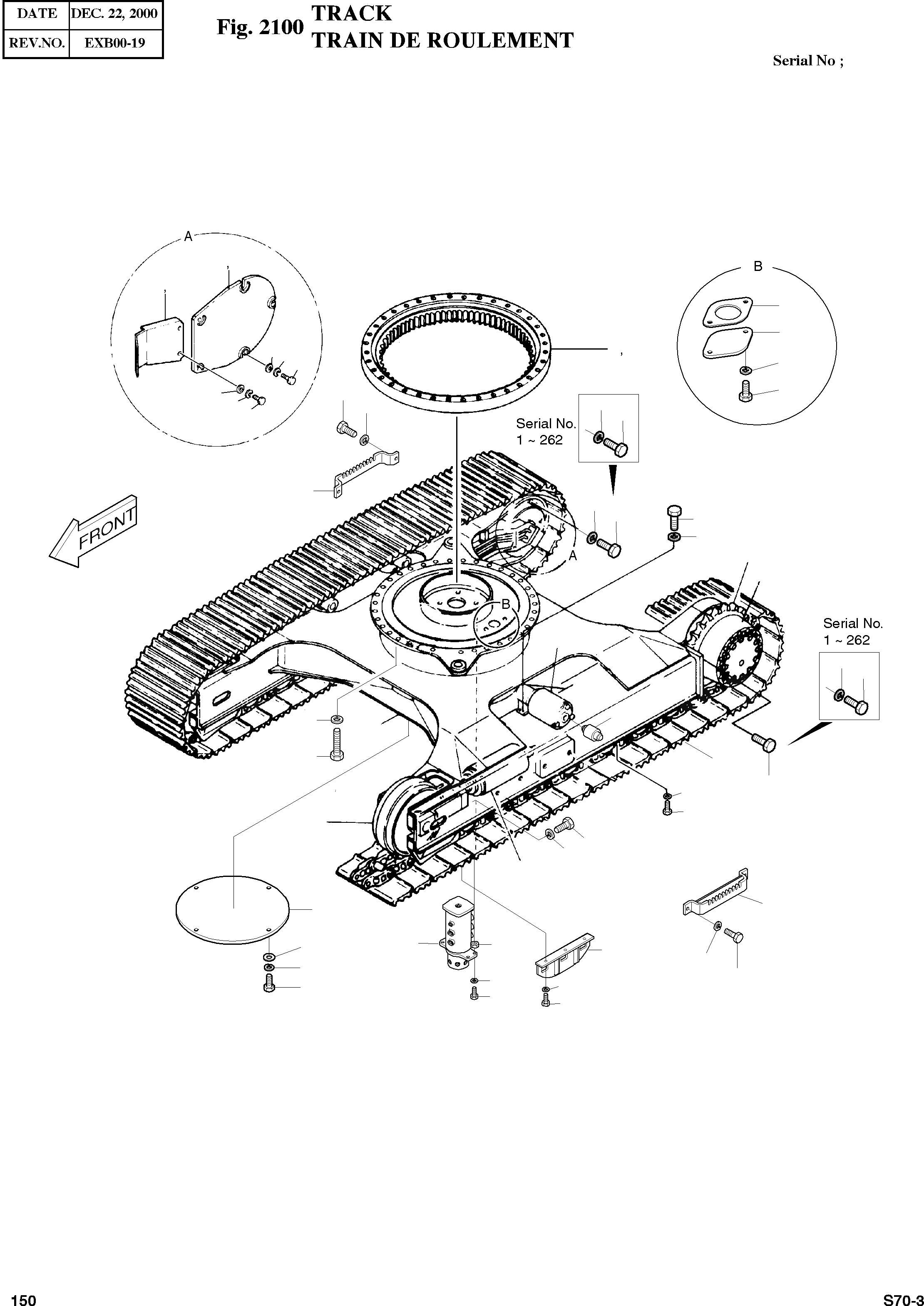 | DATE | DEC. 22, 2000 |
|---|---|
| REV.NO. | EXB00-19 |

Fig. 2100 TRACK
TRAIN DE ROULEMENT

Serial No ;

A

B

Serial No.
1 ~ 262

FRONT

A

B

Serial No.
1 ~ 262

150

S70-3