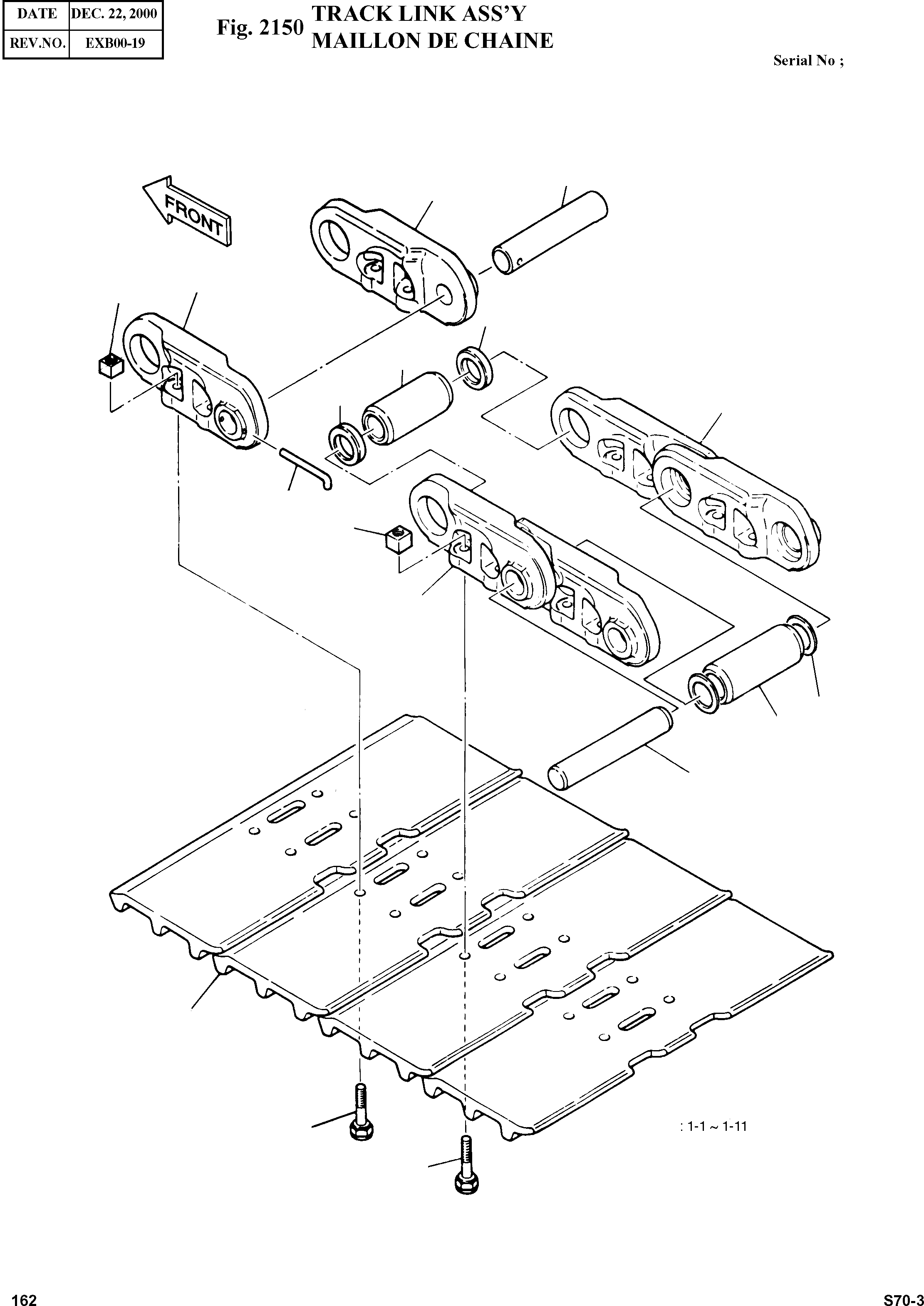 | DATE | DEC. 22, 2000 |
|---|---|
| REV.NO. | EXB00-19 |

Fig. 2150 TRACK LINK ASS'Y
MAILLON DE CHAINE

Serial No ;

FRONT

: 1-1 ~ 1-11

162

S70-3