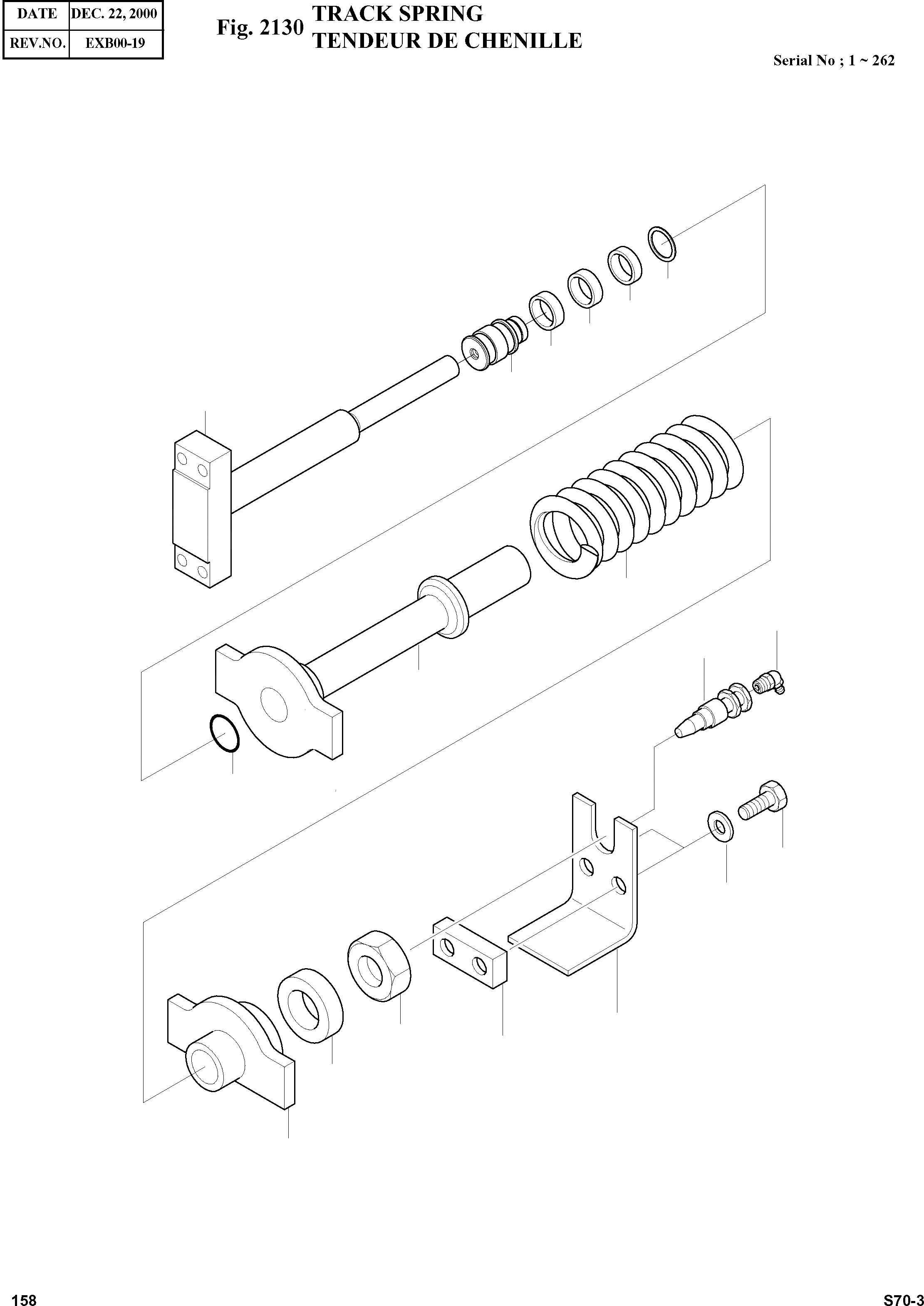 | DATE | DEC. 22, 2000 |
|---|---|
| REV.NO. | EXB00-19 |

Fig. 2130 TRACK SPRING
TENDEUR DE CHENILLE

Serial No ; 1 ~ 262

158

S70-3