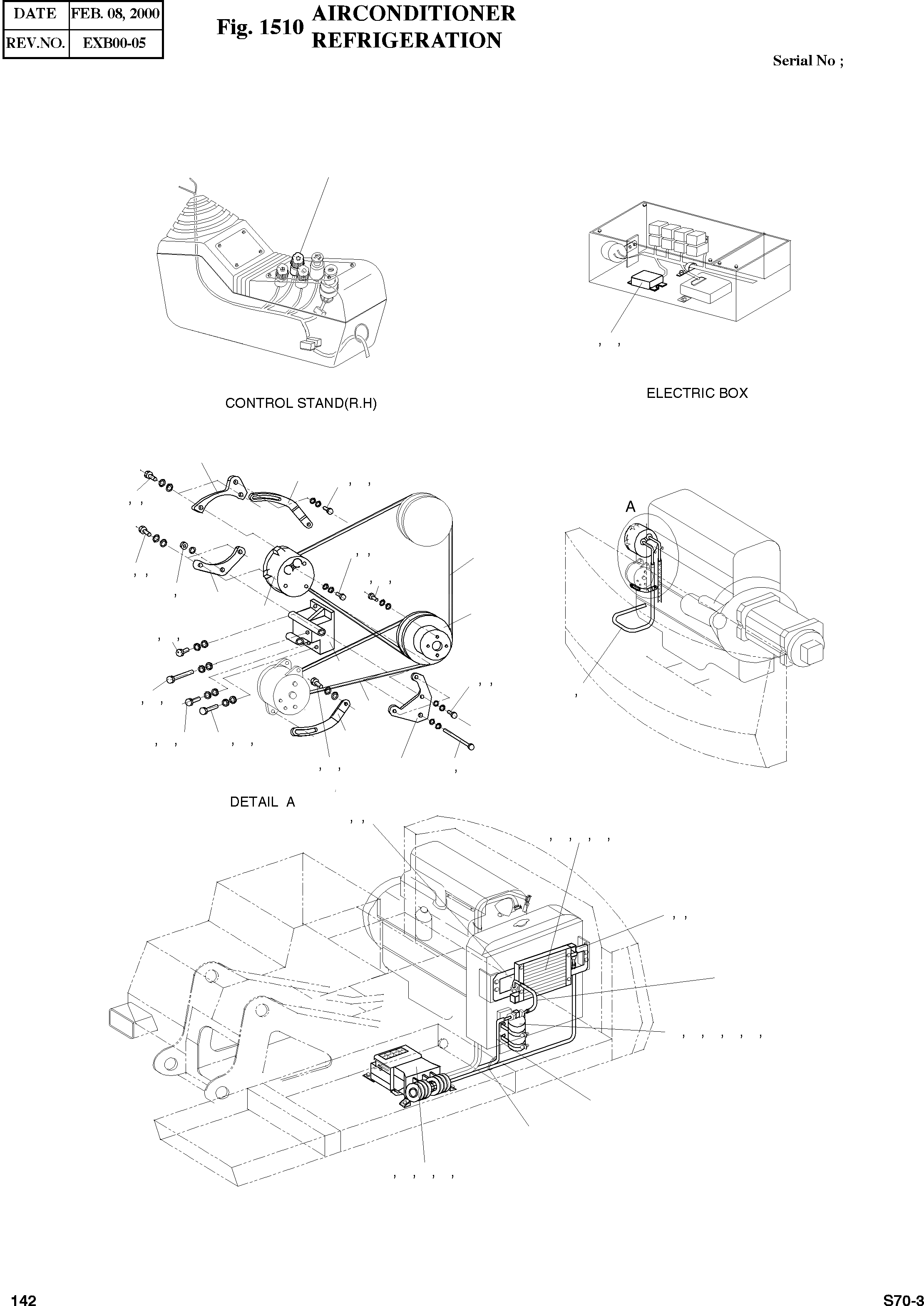 | DATE | FEB. 08, 2000 |
|---|---|
| REV.NO. | EXB00-05 |

Fig. 1510 AIRCONDITIONER REFRIGERATION

Serial No ;

CONTROL STAND(R.H)

ELECTRIC BOX

A

DETAIL A

142

S70-3