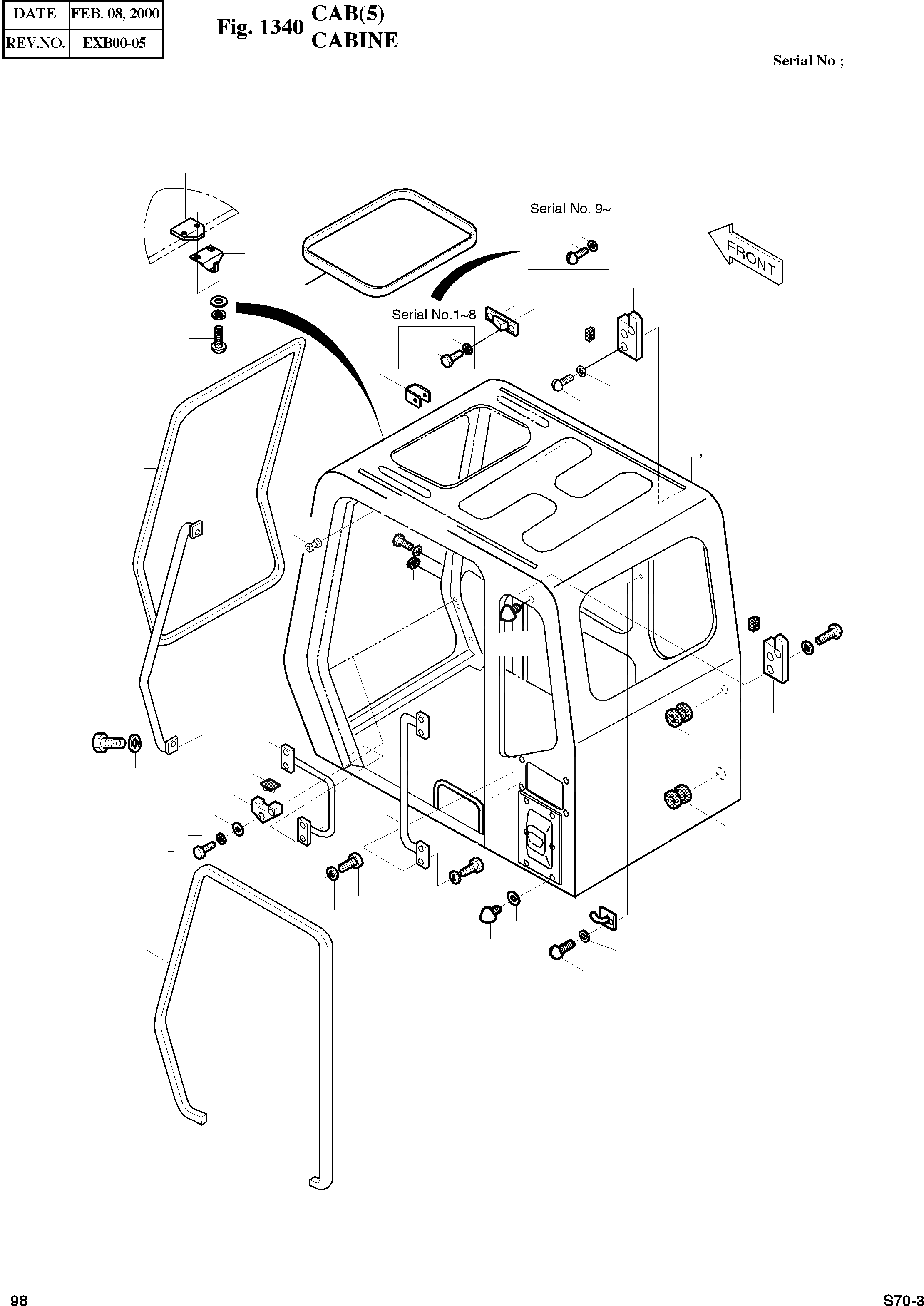 | DATE | FEB. 08, 2000 |
|---|---|
| REV.NO. | EXB00-05 |

Fig. 1340 CAB(5)
CABINE

Serial No ;

Serial No. 9~

FRONT

Serial No.1~8

98

S70-3