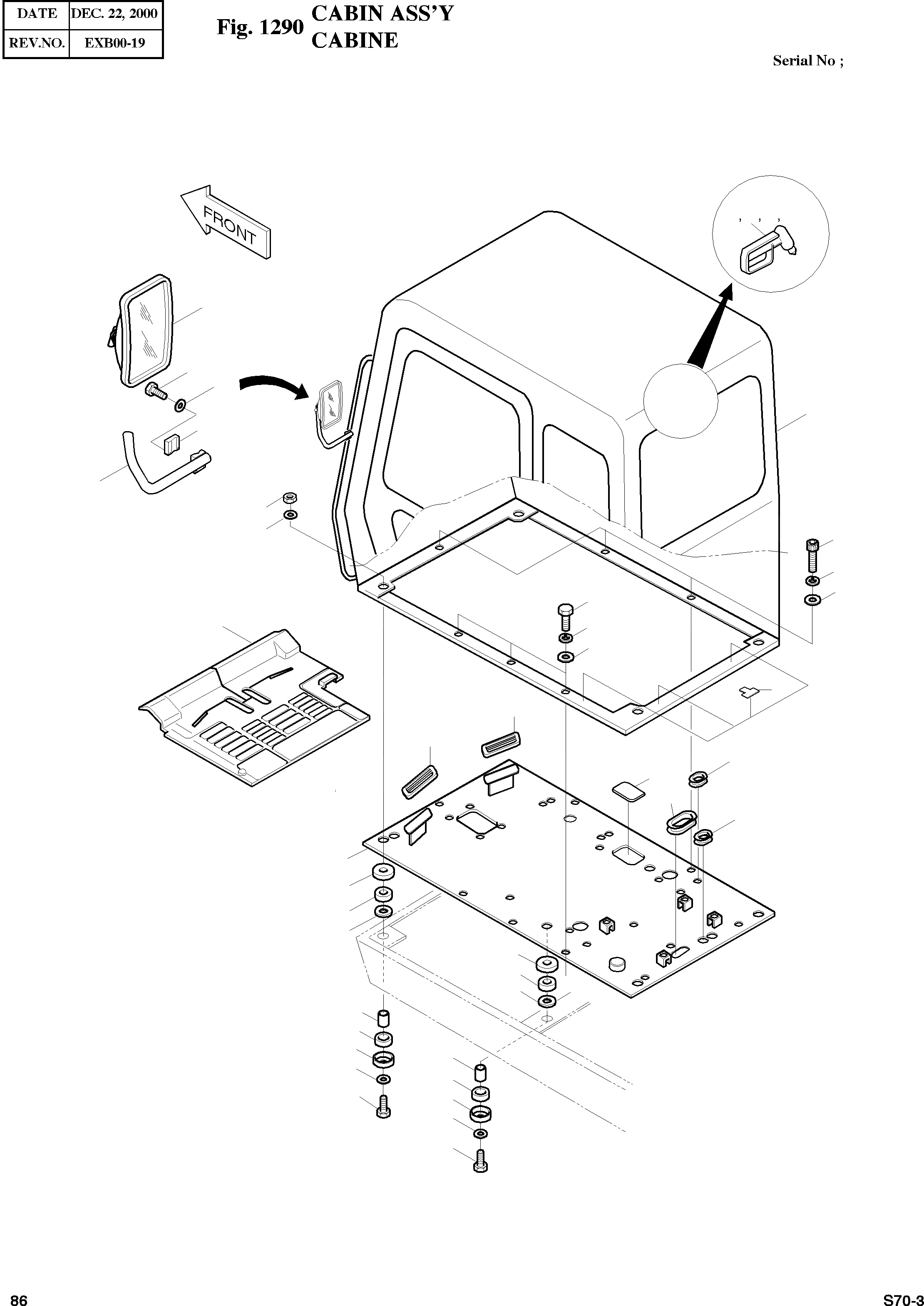 | DATE | DEC. 22, 2000 |
|---|---|
| REV.NO. | EXB00-19 |

Fig. 1290 CABIN ASS'Y
CABINE

Serial No ;

FRONT

86

S70-3