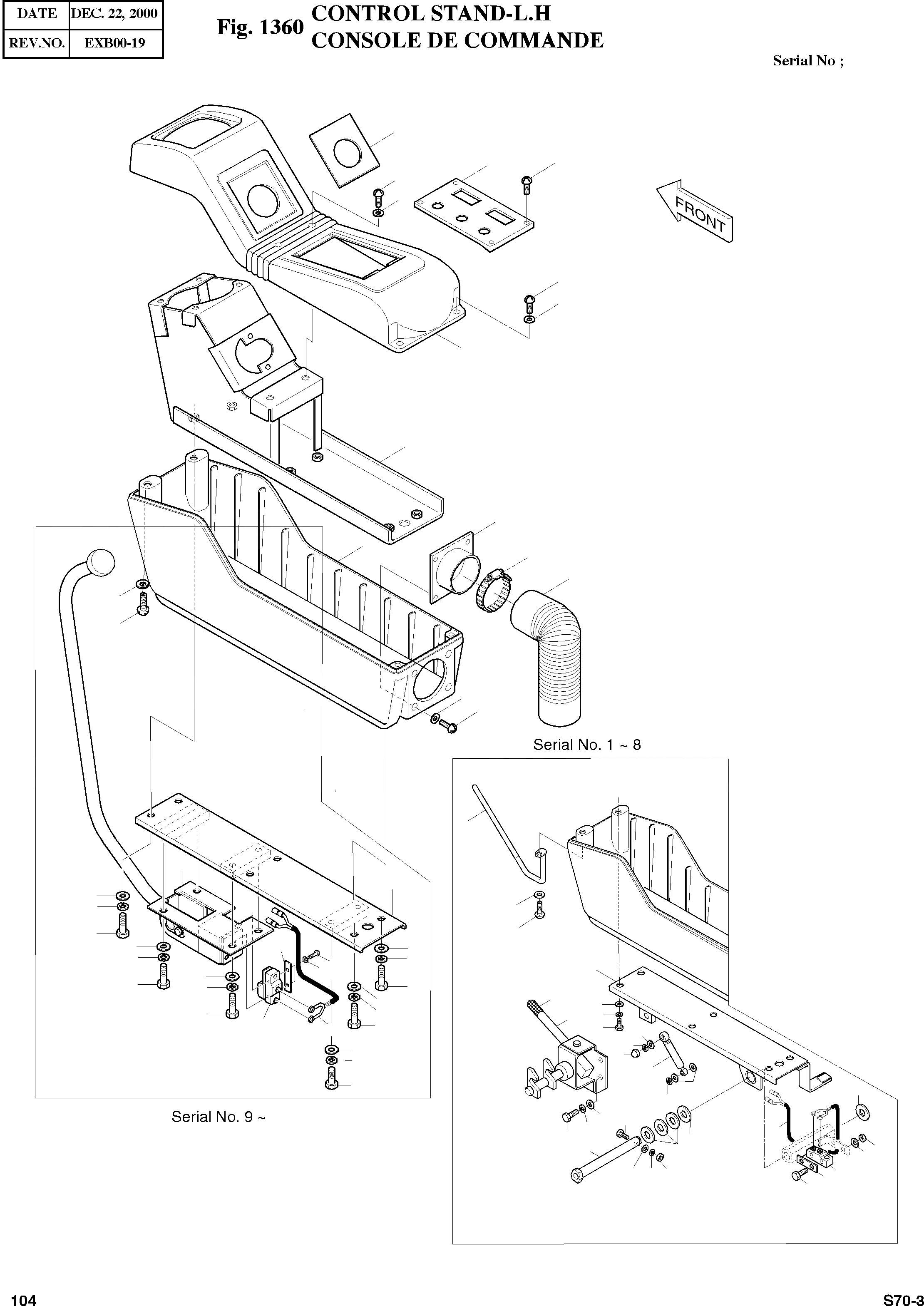 | DATE | DEC. 22, 2000 |
|---|---|
| REV.NO. | EXB00-19 |

Fig. 1360 CONTROL STAND-L.H
CONSOLE DE COMMANDE

Serial No ;

FRONT

Serial No. 1 ~ 8

Serial No. 9 ~

104

S70-3