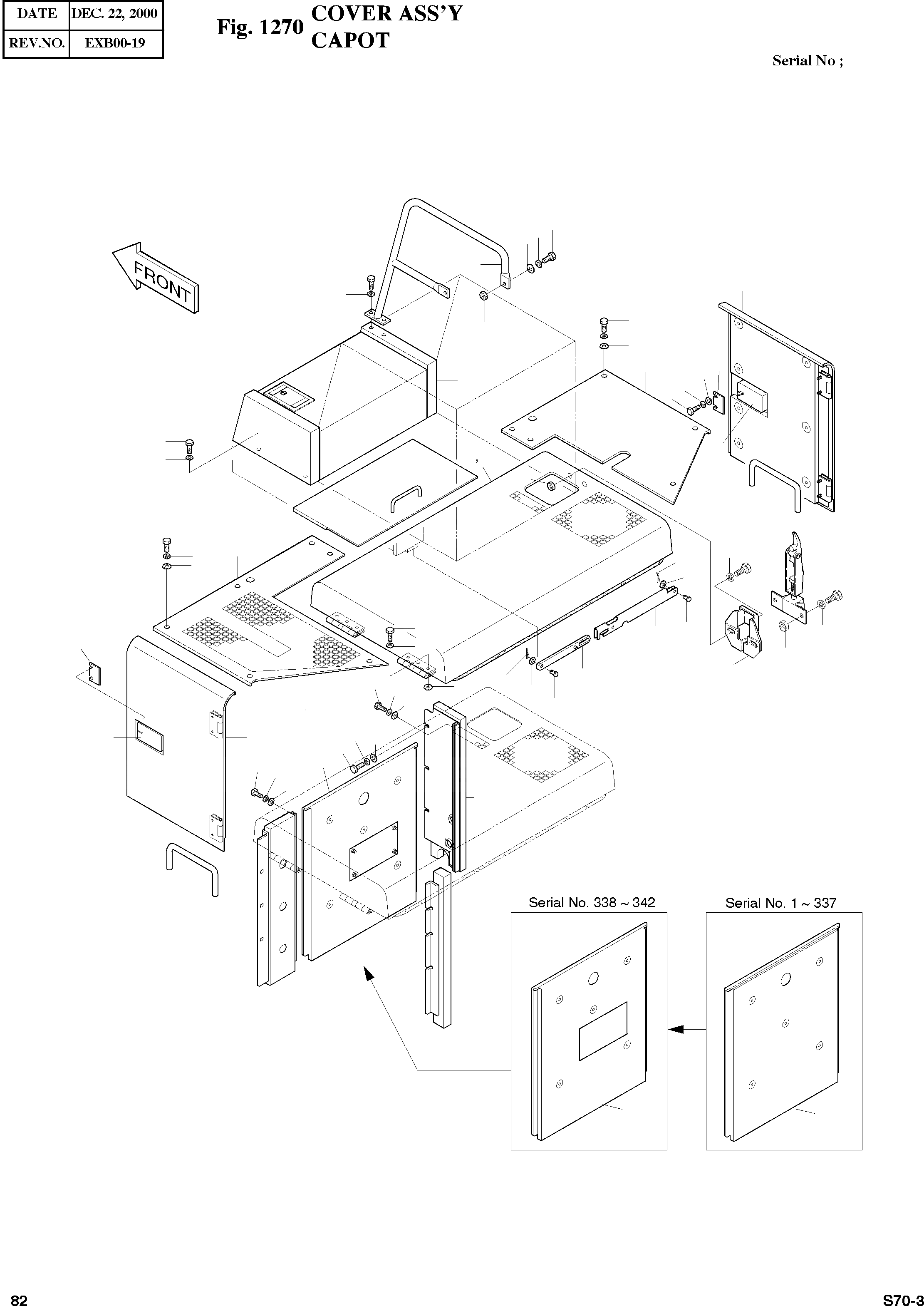 | DATE | DEC. 22, 2000 |
|---|---|
| REV.NO. | EXB00-19 |

Fig. 1270 COVER ASS'Y
CAPOT

Serial No ;

FRONT

Serial No. 338 ~ 342

Serial No. 1 ~ 337

82

S70-3