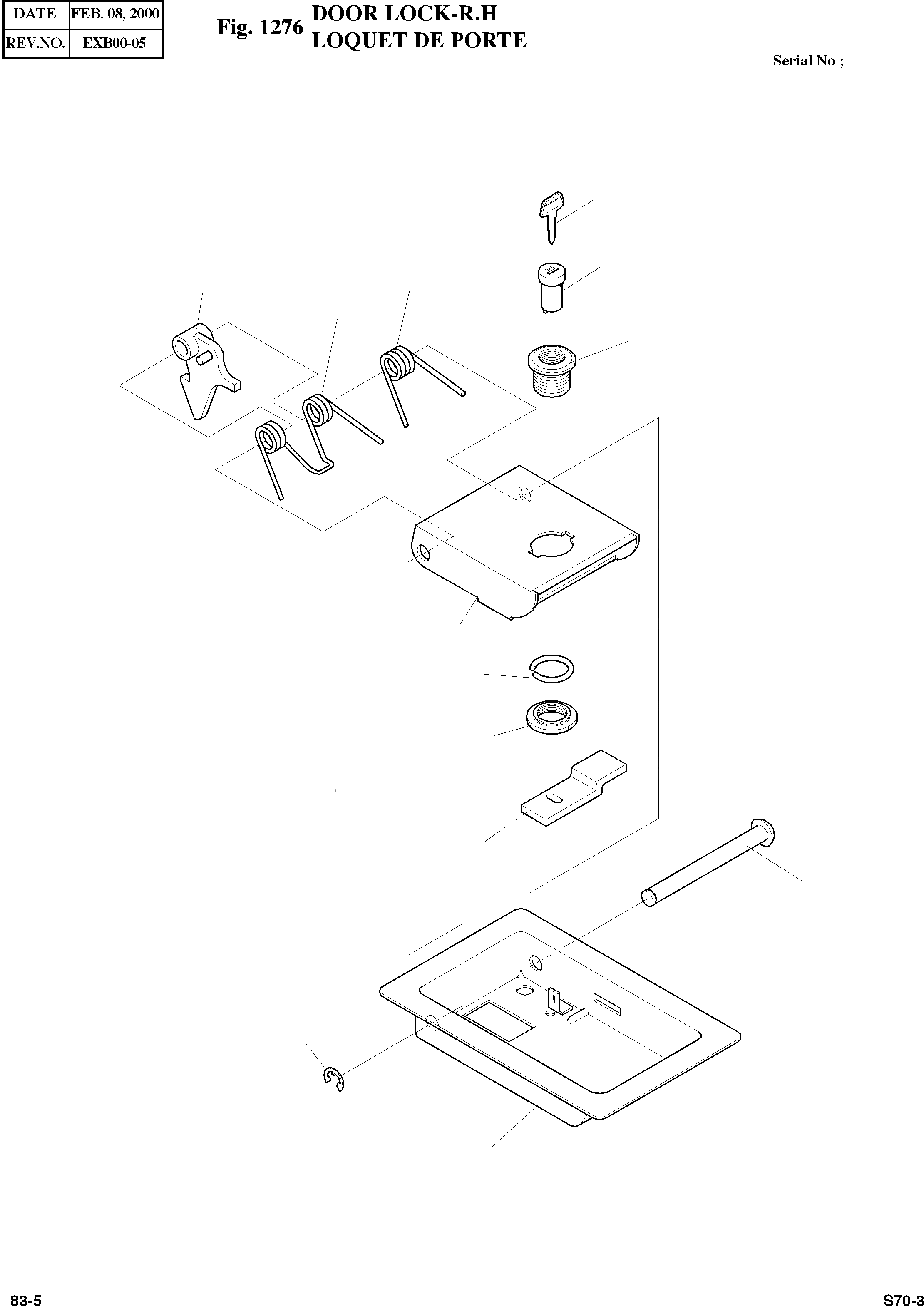 | DATE | FEB. 08, 2000 |
|---|---|
| REV.NO. | EXB00-05 |

Fig. 1276 DOOR LOCK-R.H
LOQUET DE PORTE

Serial No ;

83-5

S70-3