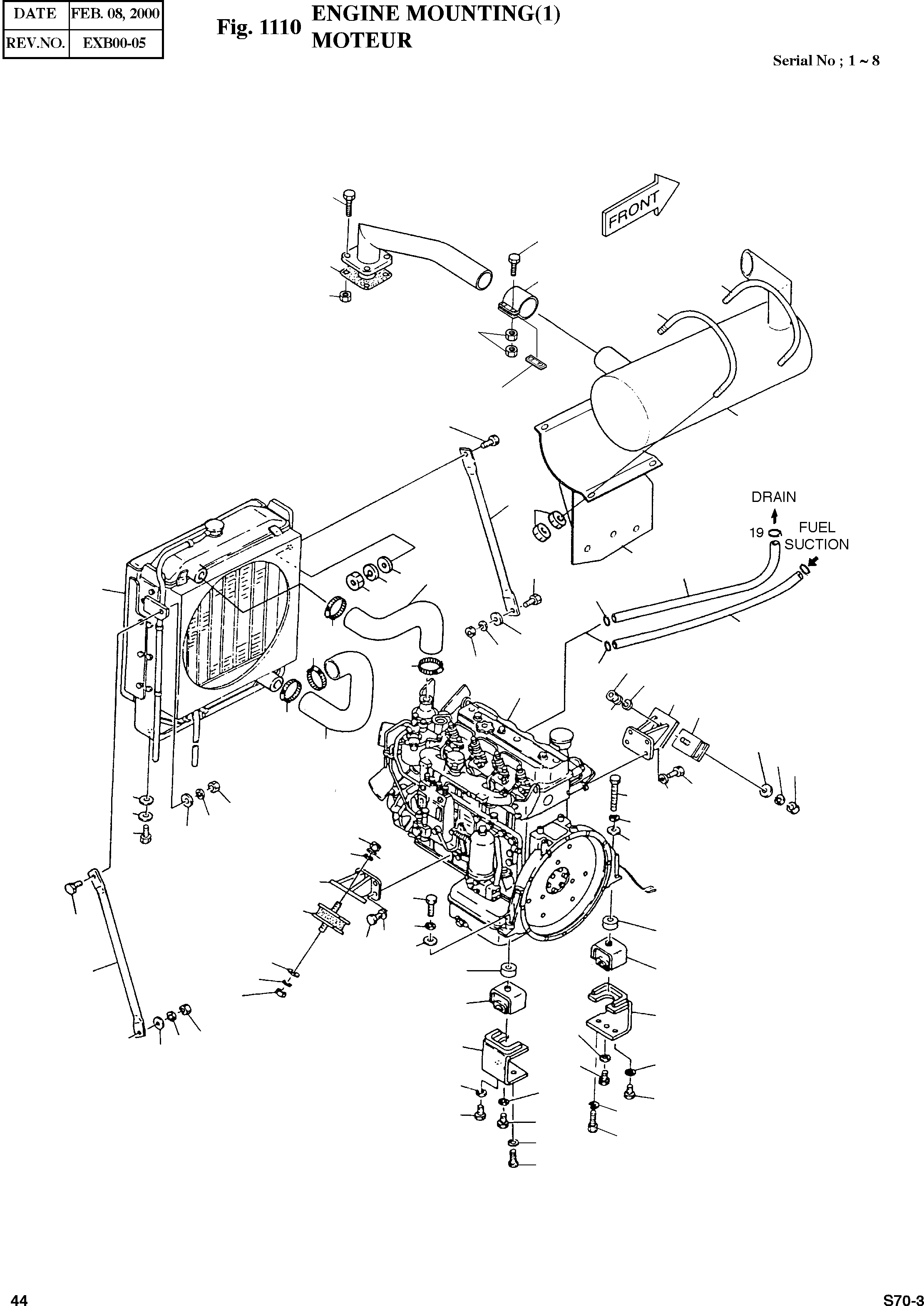 | DATE | FEB. 08, 2000 |
|---|---|
| REV.NO. | EXB00-05 |

Fig. 1110 ENGINE MOUNTING(1)
MOTEUR

Serial No ; 1 ~ 8

FRONT

DRAIN

19

FUEL SUCTION

44

S70-3