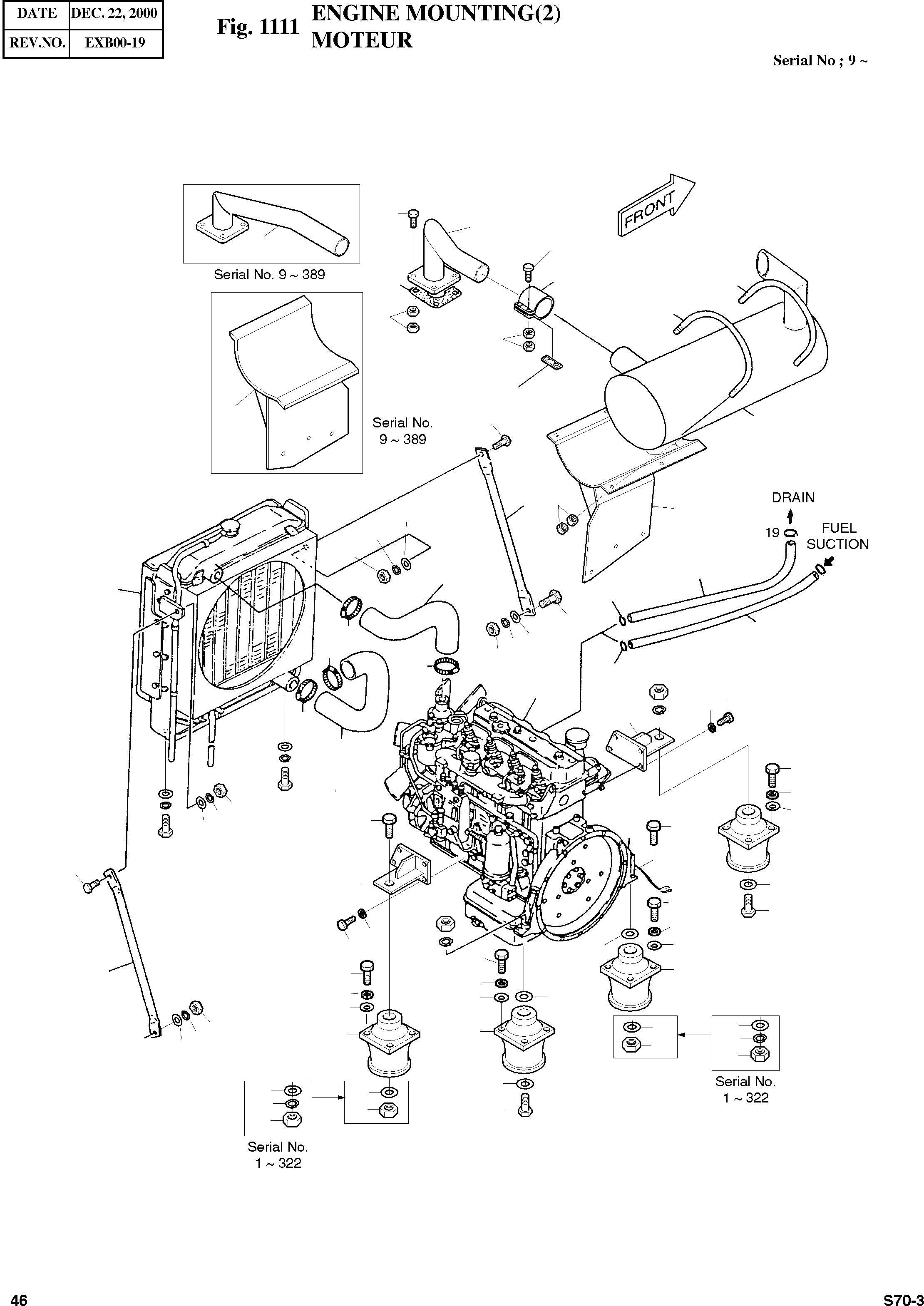 | DATE | DEC. 22, 2000 |
|---|---|
| REV.NO. | EXB00-19 |

Fig. 1111 ENGINE MOUNTING(2)
MOTEUR

Serial No ; 9 ~

FRONT

Serial No. 9 ~ 389

Serial No. 9 ~ 389

DRAIN

19

FUEL SUCTION

Serial No. 1 ~ 322

Serial No. 1 ~ 322

46

S70-3