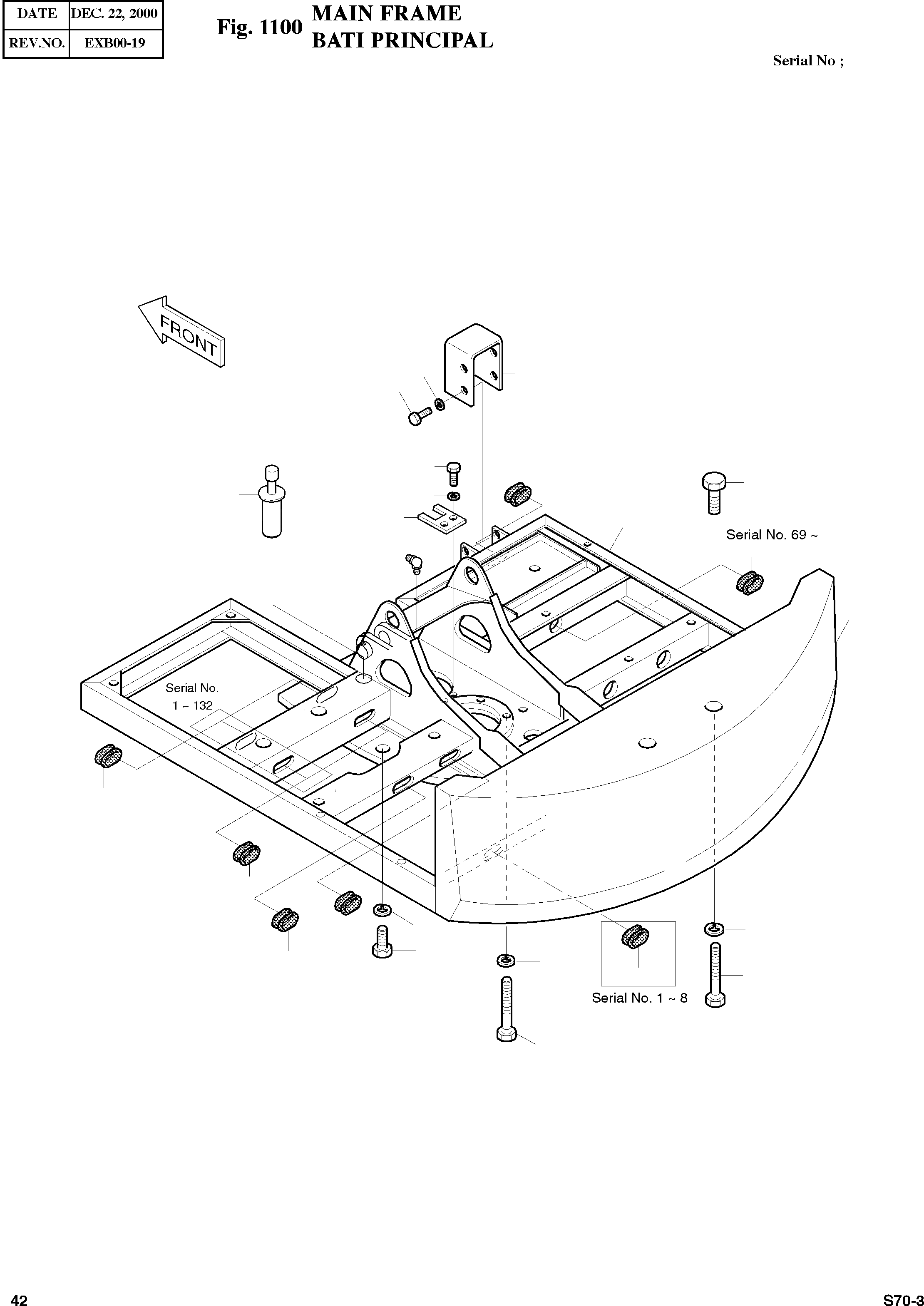 | DATE | DEC. 22, 2000 |
|---|---|
| REV.NO. | EXB00-19 |

Fig. 1100 MAIN FRAME
BATI PRINCIPAL

Serial No ;

FRONT

Serial No. 69 ~

Serial No. 1 ~ 132

Serial No. 1 ~ 8

42

S70-3