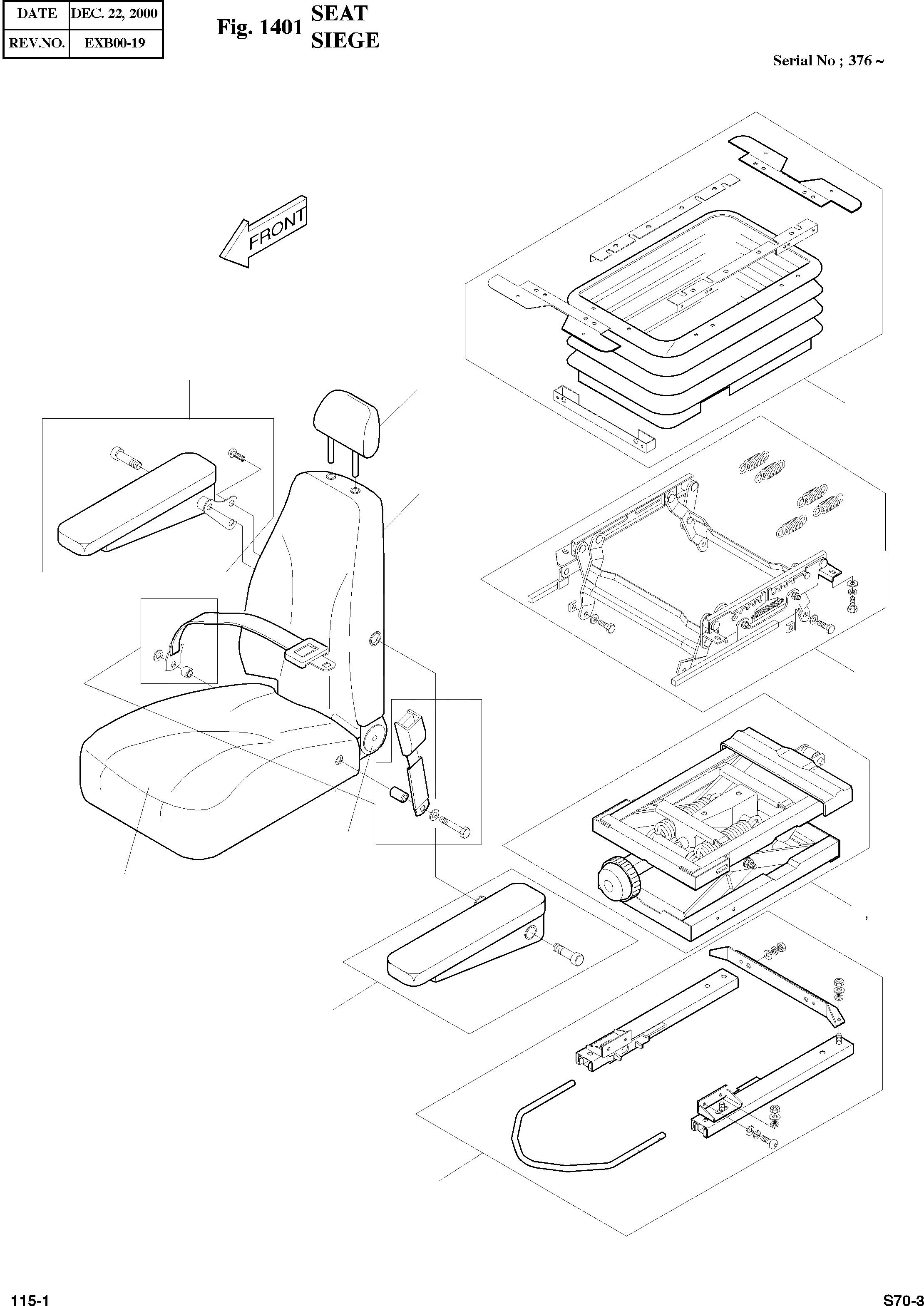 | DATE | DEC. 22, 2000 |
|---|---|
| REV.NO. | EXB00-19 |

Fig. 1401 SEAT SIEGE

Serial No ; 376 ~

FRONT

115-1

S70-3