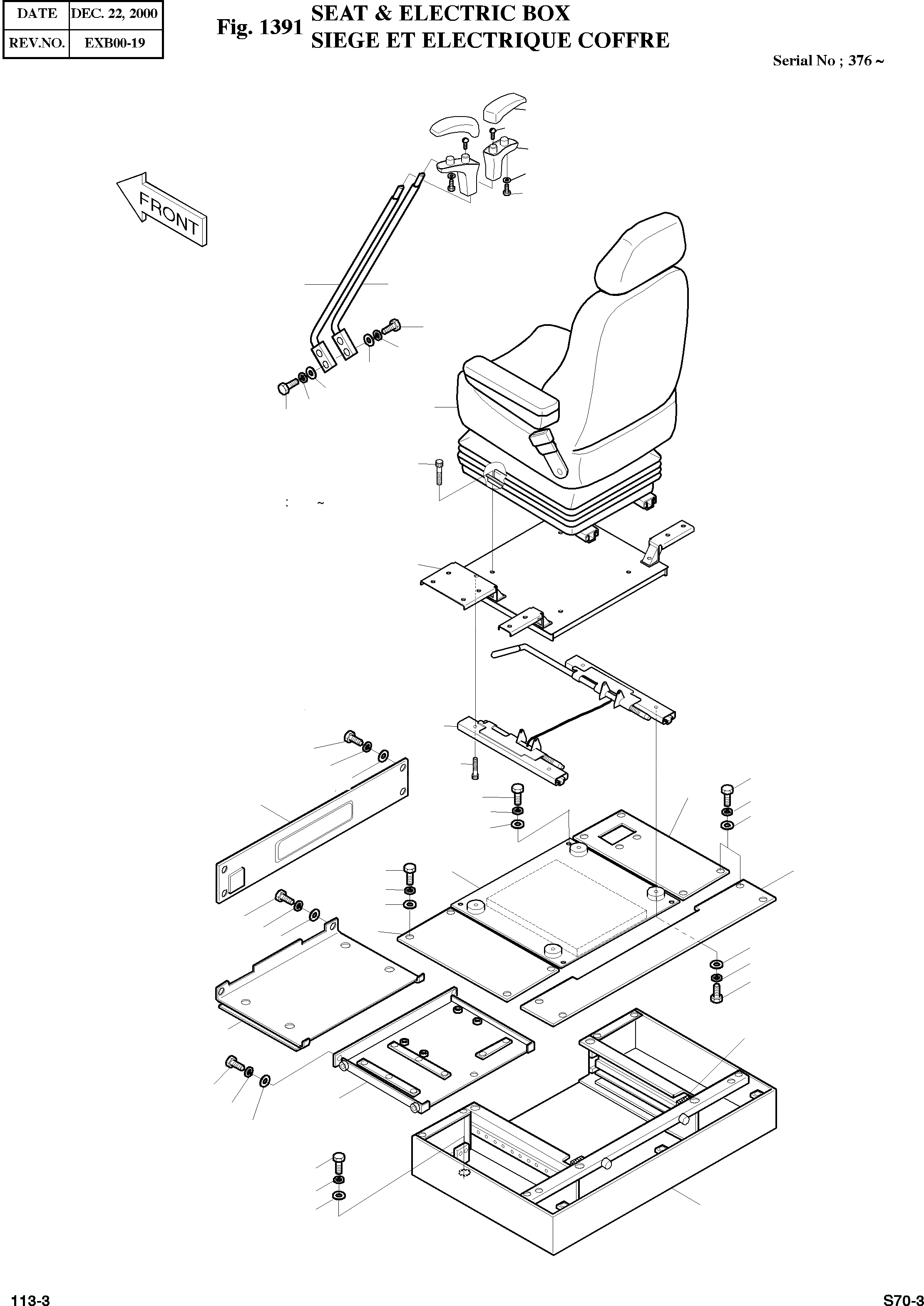 | DATE | DEC. 22, 2000 |
|---|---|
| REV.NO. | EXB00-19 |

Fig. 1391 SEAT & ELECTRIC BOX
SIEGE ET ELECTRIQUE COFFRE

Serial No ; 376 ~

FRONT

: ~

113-3

S70-3