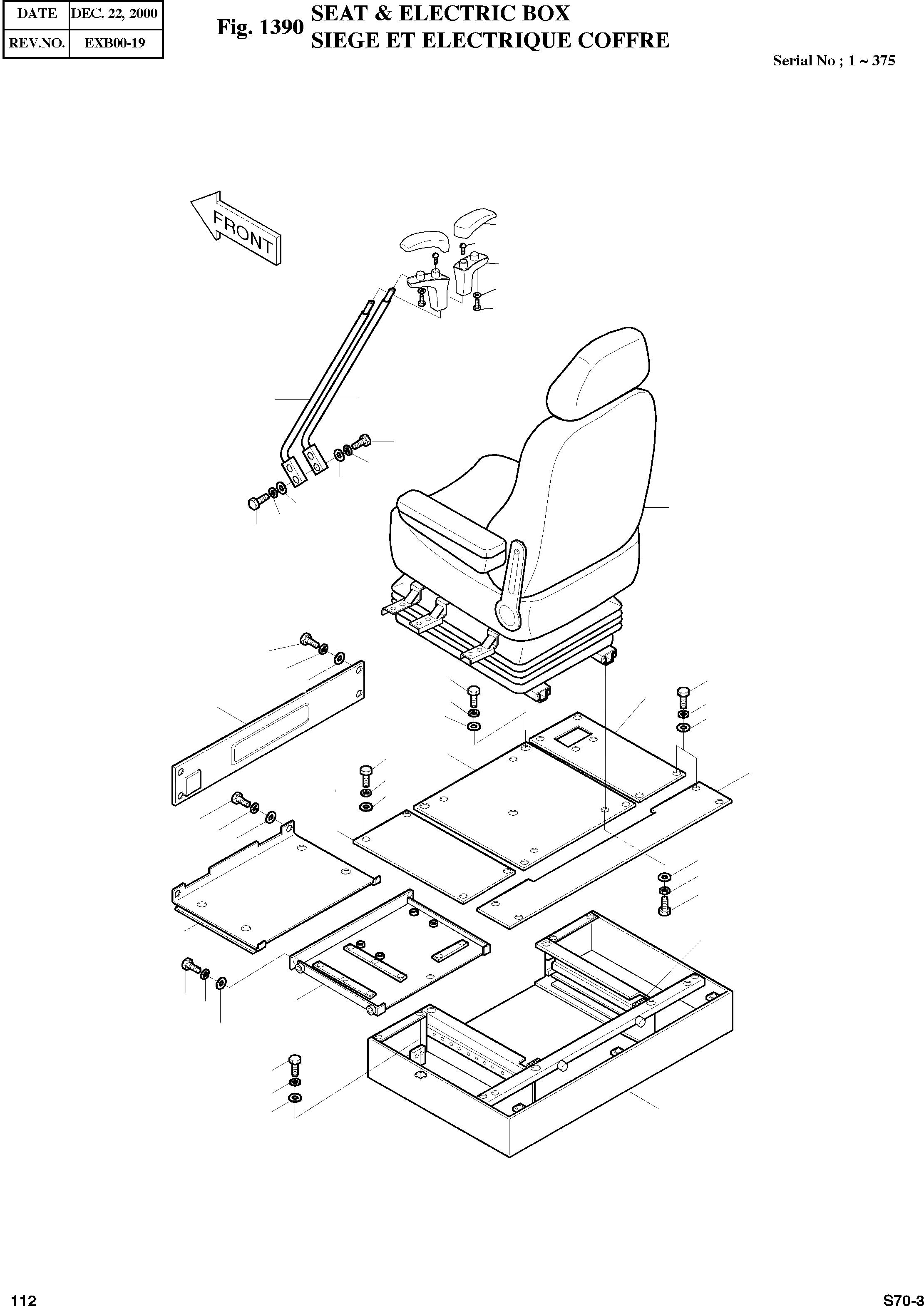 | DATE | DEC. 22, 2000 |
|---|---|
| REV.NO. | EXB00-19 |

Fig. 1390 SEAT & ELECTRIC BOX
SIEGE ET ELECTRIQUE COFFRE

Serial No ; 1 ~ 375

FRONT

112

S70-3