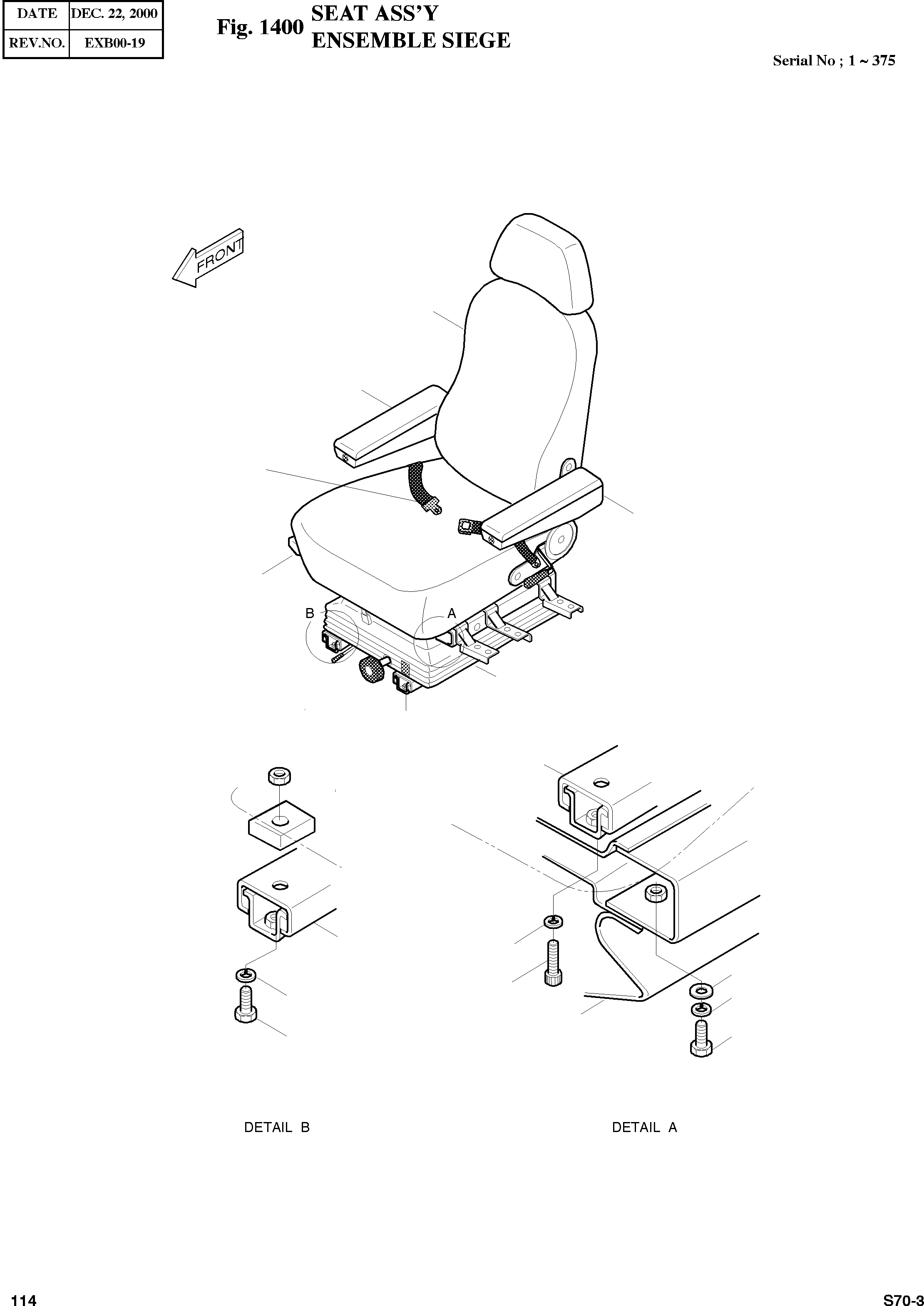 | DATE | DEC. 22, 2000 |
|---|---|
| REV.NO. | EXB00-19 |

Fig. 1400 SEAT ASS'Y
ENSEMBLE SIEGE

Serial No ; 1 ~ 375

FRONT

B

A

DETAIL B

DETAIL A

114

S70-3