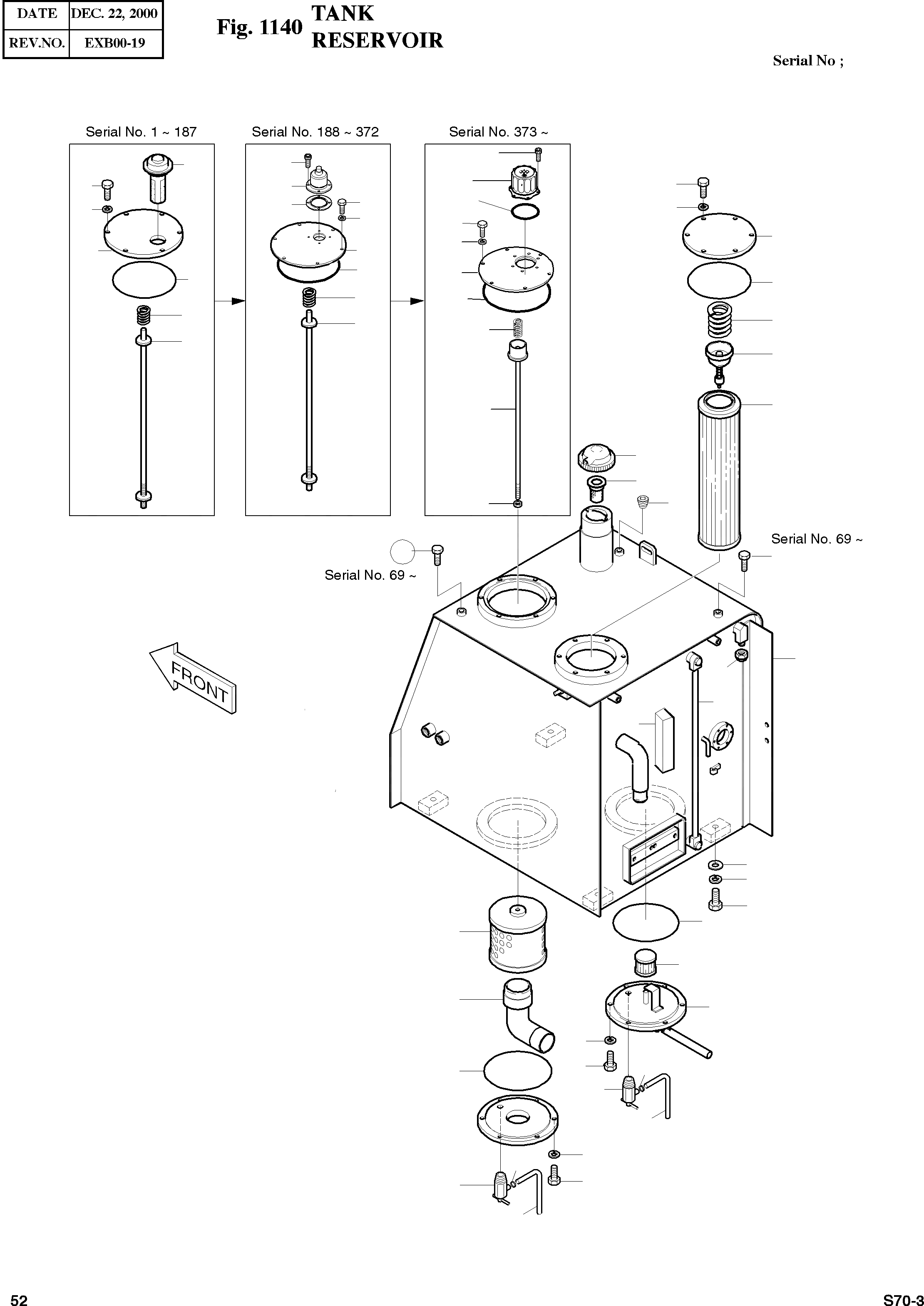 | DATE | DEC. 22, 2000 |
|---|---|
| REV.NO. | EXB00-19 |

Fig. 1140 TANK RESERVOIR

Serial No ;

Serial No. 1 ~ 187

Serial No. 188 ~ 372

Serial No. 373 ~

Serial No. 69 ~

Serial No. 69 ~

FRONT

52

S70-3