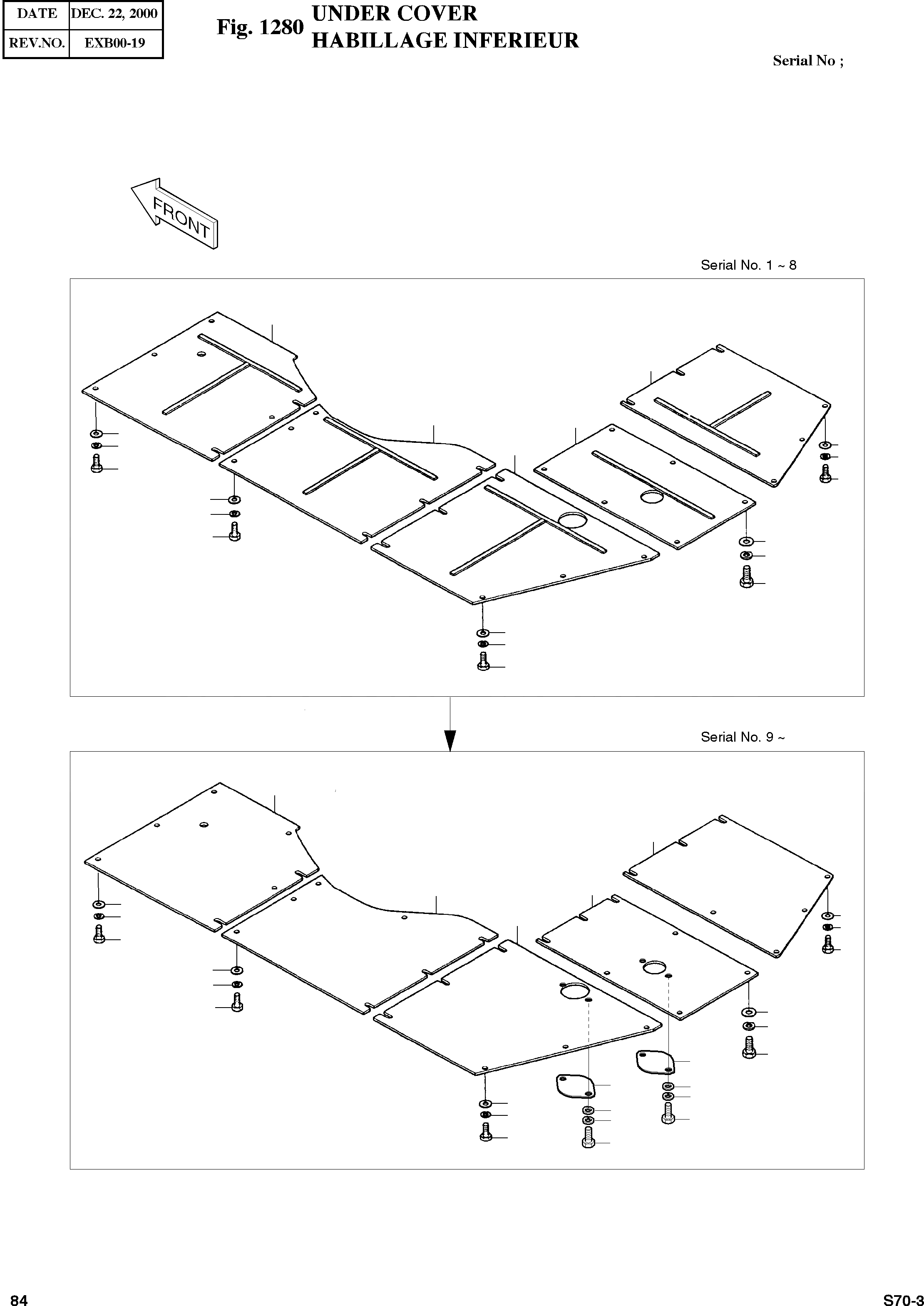 | DATE | DEC. 22, 2000 |
|---|---|
| REV.NO. | EXB00-19 |

Fig. 1280 UNDER COVER
HABILLAGE INFERIEUR

Serial No ;

FRONT

Serial No. 1 ~ 8

Serial No. 9 ~

84

S70-3