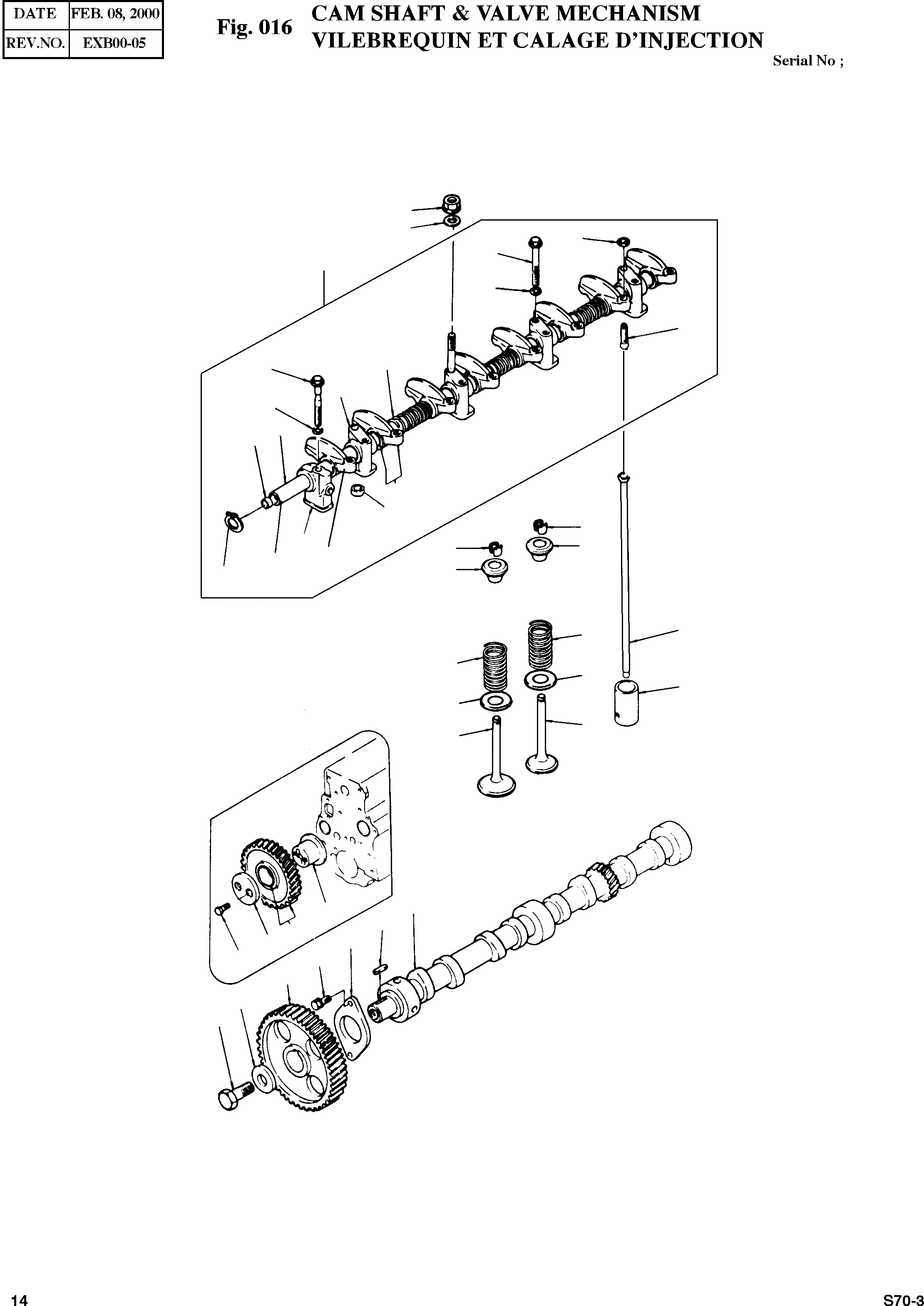 | DATE | FEB. 08, 2000 |
|---|---|
| REV.NO. | EXB00-05 |

Fig. 016

CAM SHAFT & VALVE MECHANISM
VILEBREQUIN ET CALAGE D'INJECTION

Serial No ;

14

S70-3