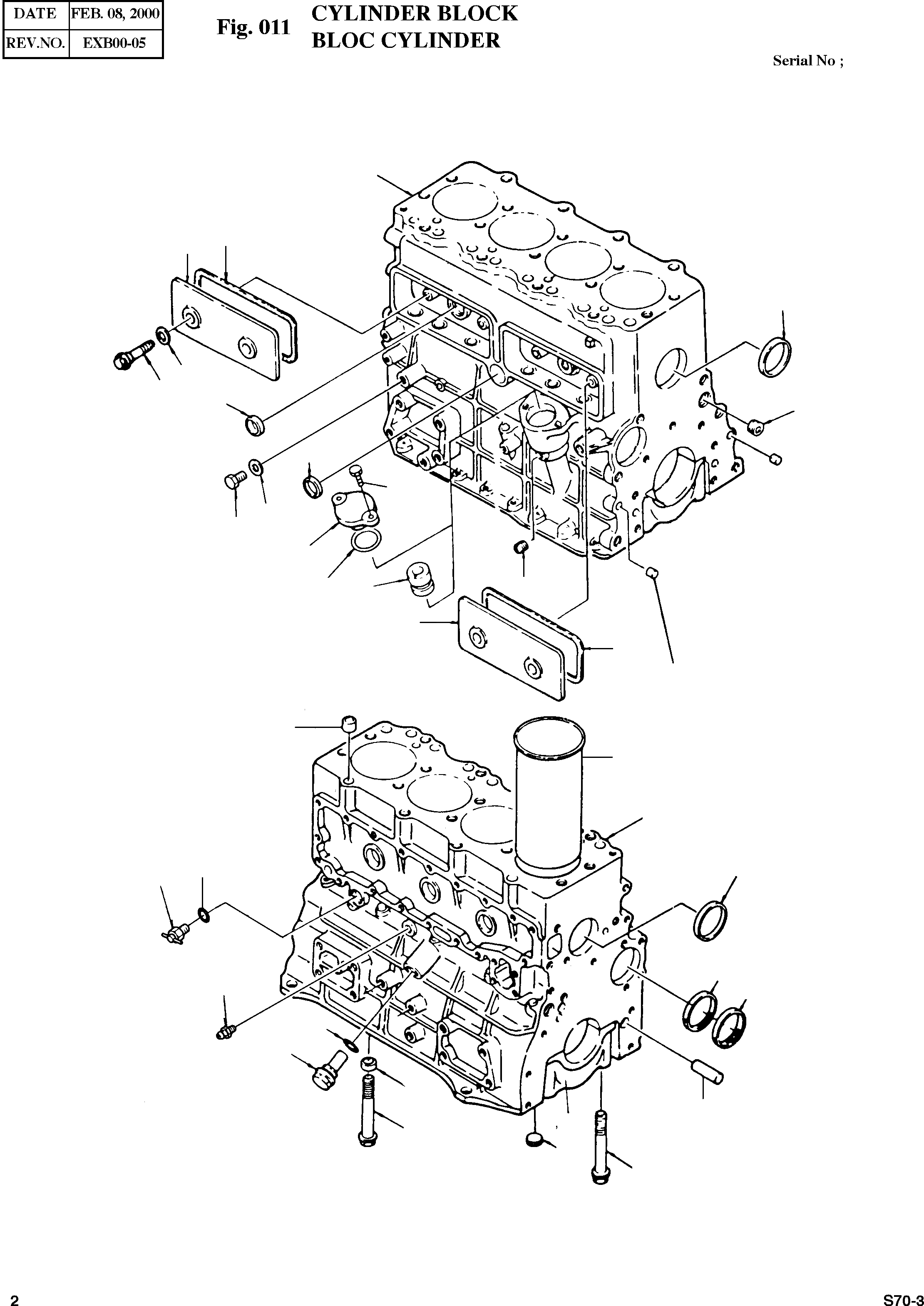 | DATE | FEB. 08, 2000 |
|---|---|
| REV.NO. | EXB00-05 |

Fig. 011 CYLINDER BLOCK
BLOC CYLINDER

Serial No ;

2

S70-3