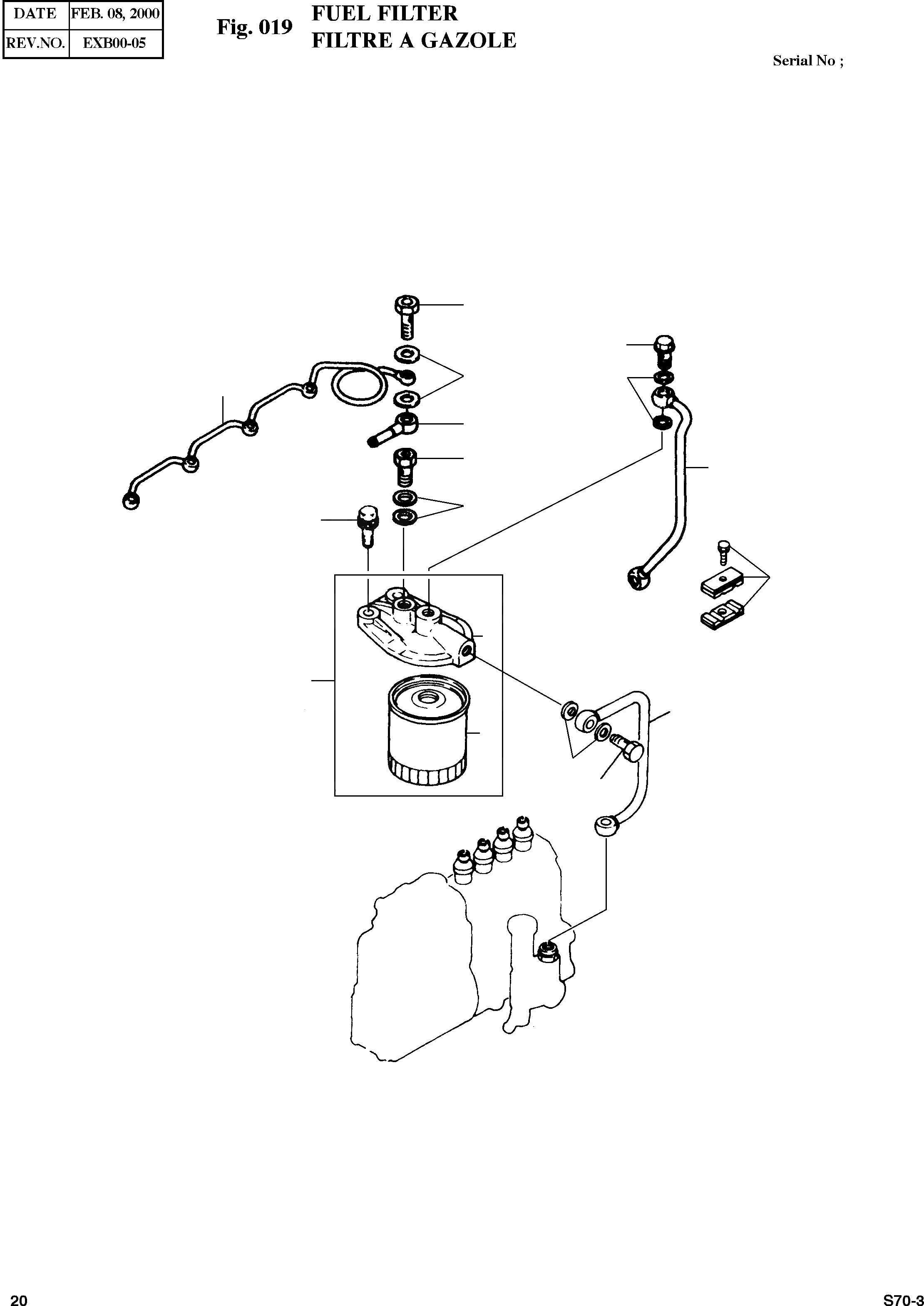 | DATE | FEB. 08, 2000 |
|---|---|
| REV.NO. | EXB00-05 |

Fig. 019 FUEL FILTER
FILTRE A GAZOLE

Serial No ;

20

S70-3