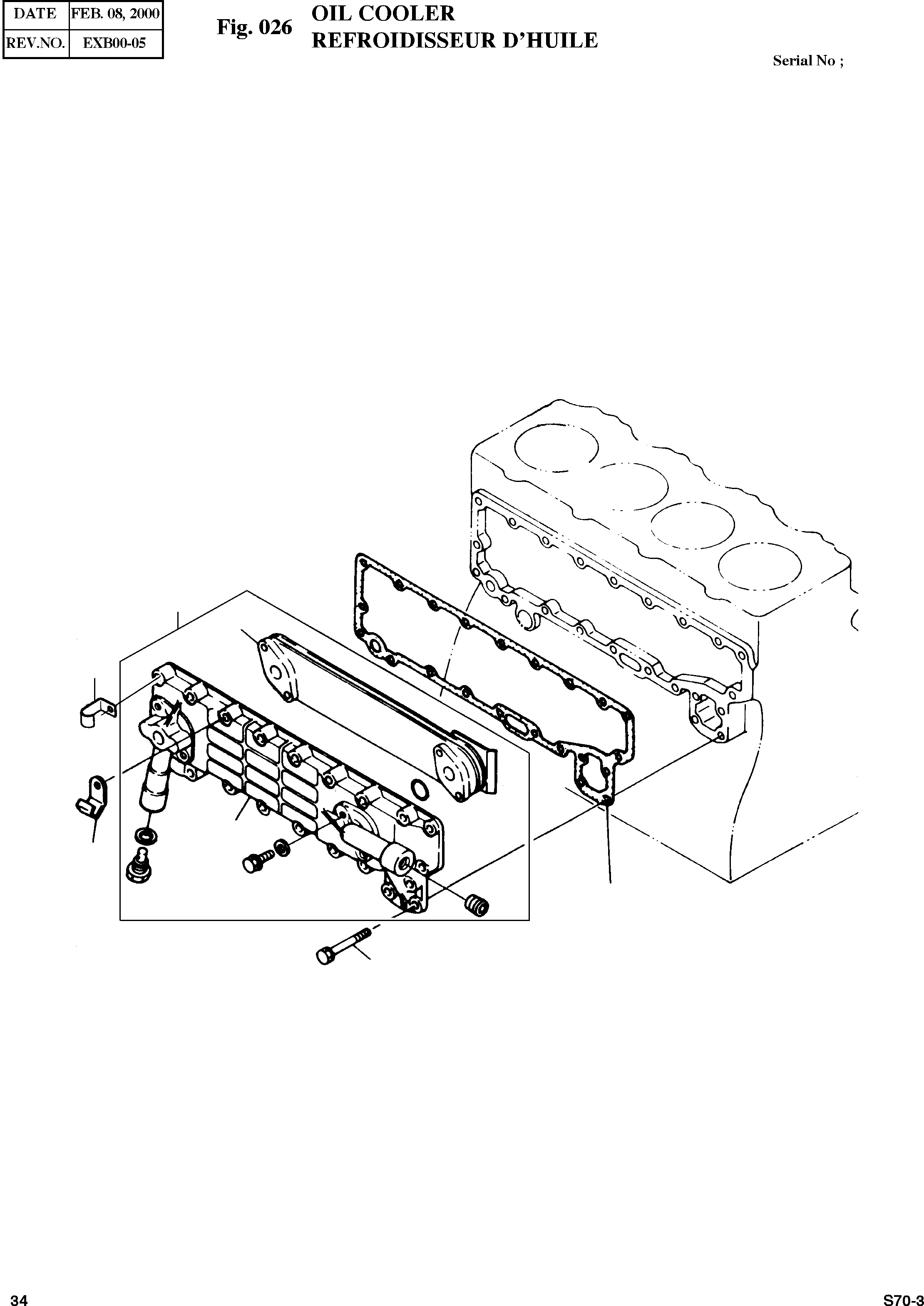 | DATE | FEB. 08, 2000 |
|---|---|
| REV.NO. | EXB00-05 |

Fig. 026 OIL COOLER
REFROIDISSEUR D'HUILE

Serial No ;

34

S70-3