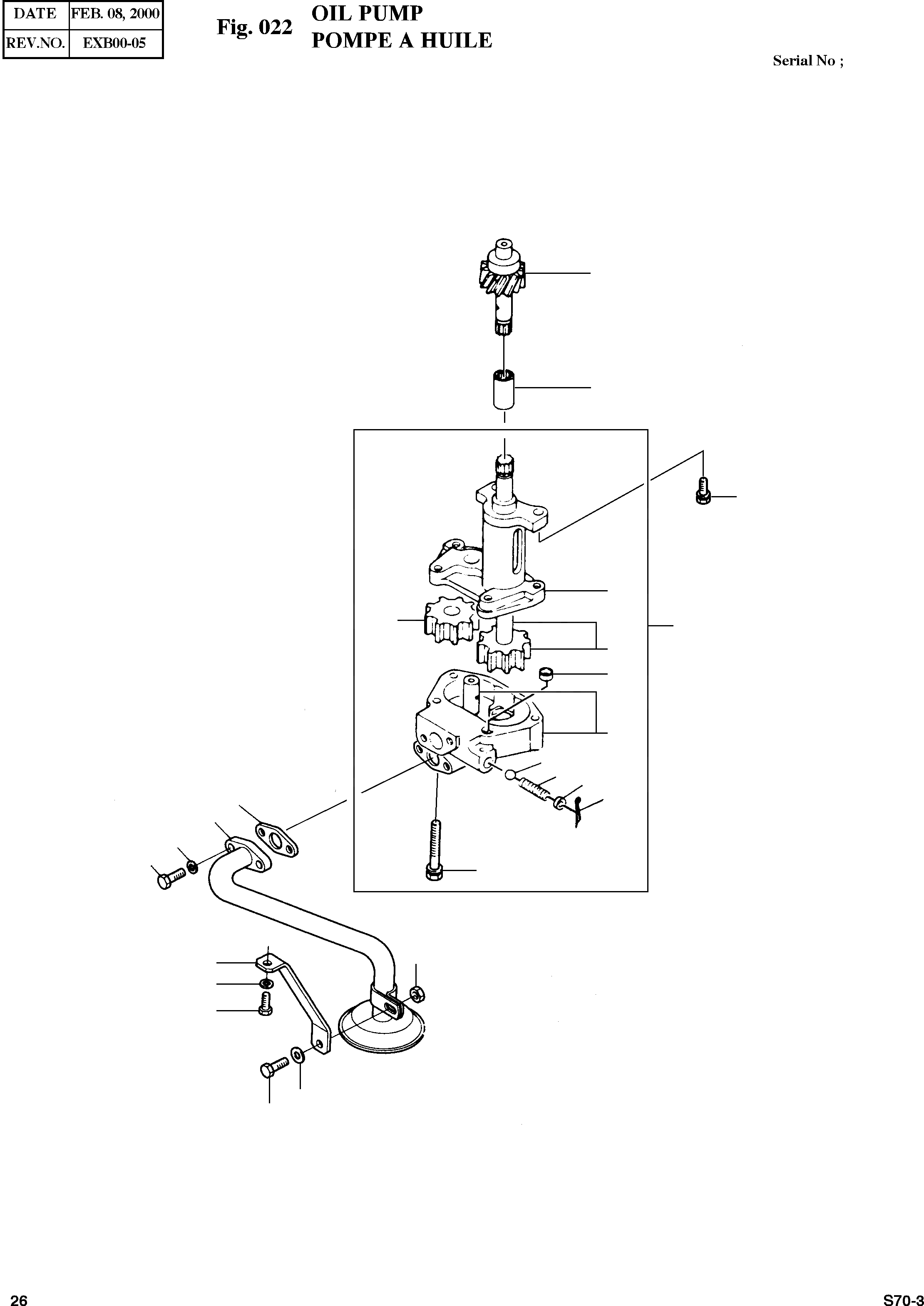 | DATE | FEB. 08, 2000 |
|---|---|
| REV.NO. | EXB00-05 |

Fig. 022 OIL PUMP
POMPE A HUILE

Serial No ;

26

S70-3