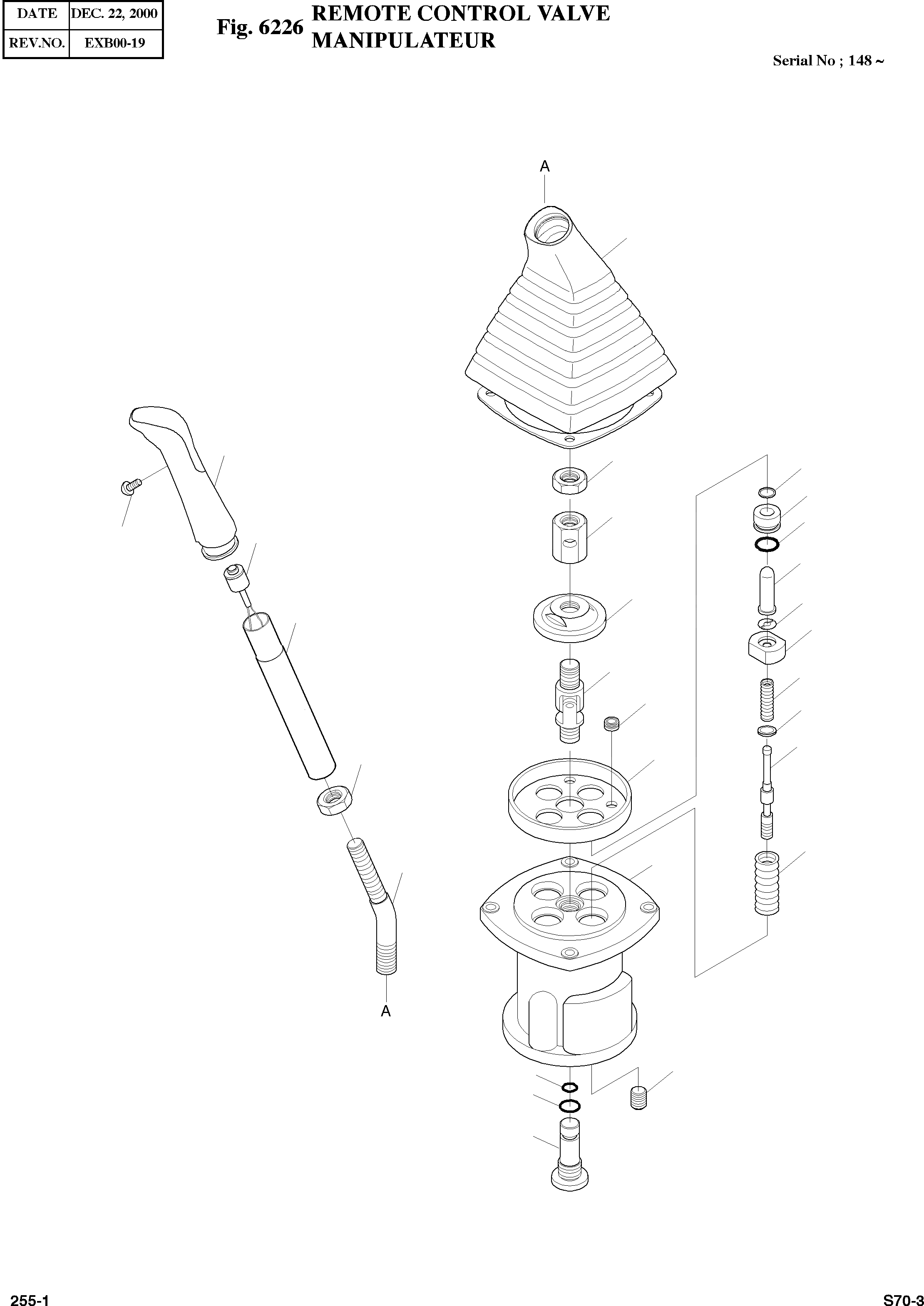 | DATE | DEC. 22, 2000 |
|---|---|
| REV.NO. | EXB00-19 |

Fig. 6226 REMOTE CONTROL VALVE
MANIPULATEUR

Serial No ; 148 ~

A

A

255-1

S70-3