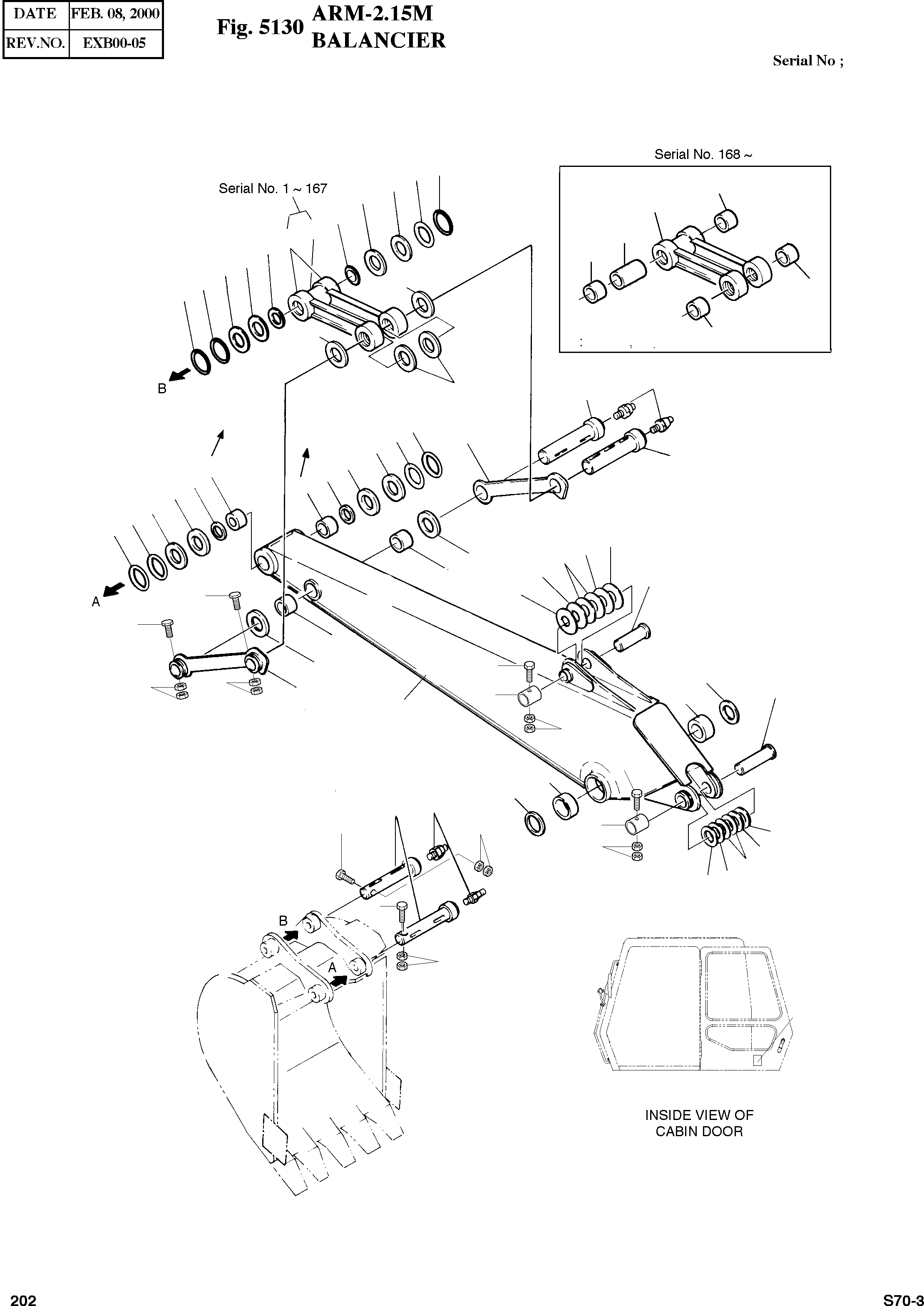 | DATE | FEB. 08, 2000 |
|---|---|
| REV.NO. | EXB00-05 |

Fig. 5130 ARM-2.15M BALANCIER

Serial No ;

Serial No. 168 ~

Serial No. 1 ~ 167

B

A

B

A

INSIDE VIEW OF CABIN DOOR

202

S70-3