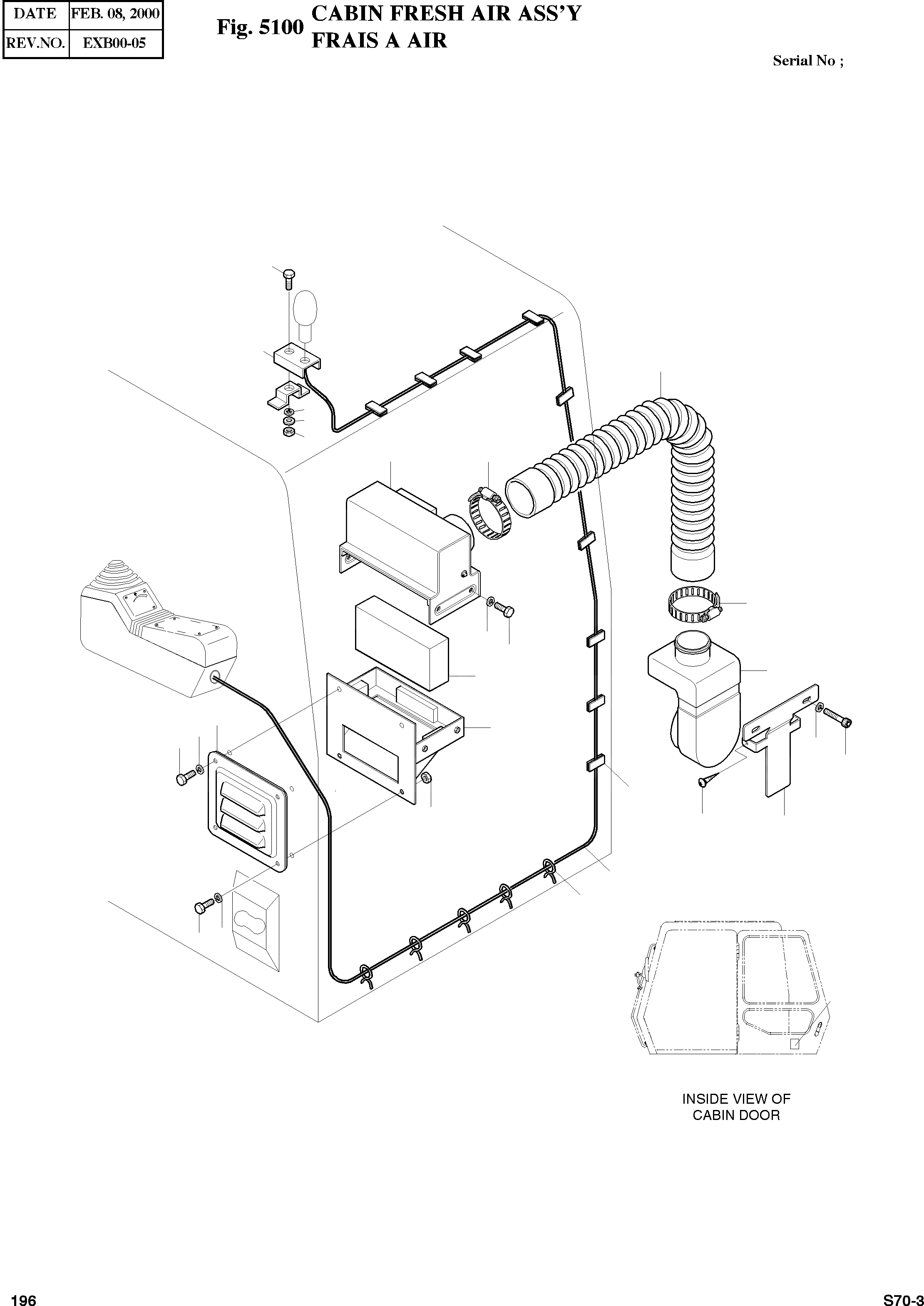 | DATE | FEB. 08, 2000 |
|---|---|
| REV.NO. | EXB00-05 |

Fig. 5100 CABIN FRESH AIR ASS'Y
FRAIS A AIR

Serial No ;

INSIDE VIEW OF
CABIN DOOR

196

S70-3