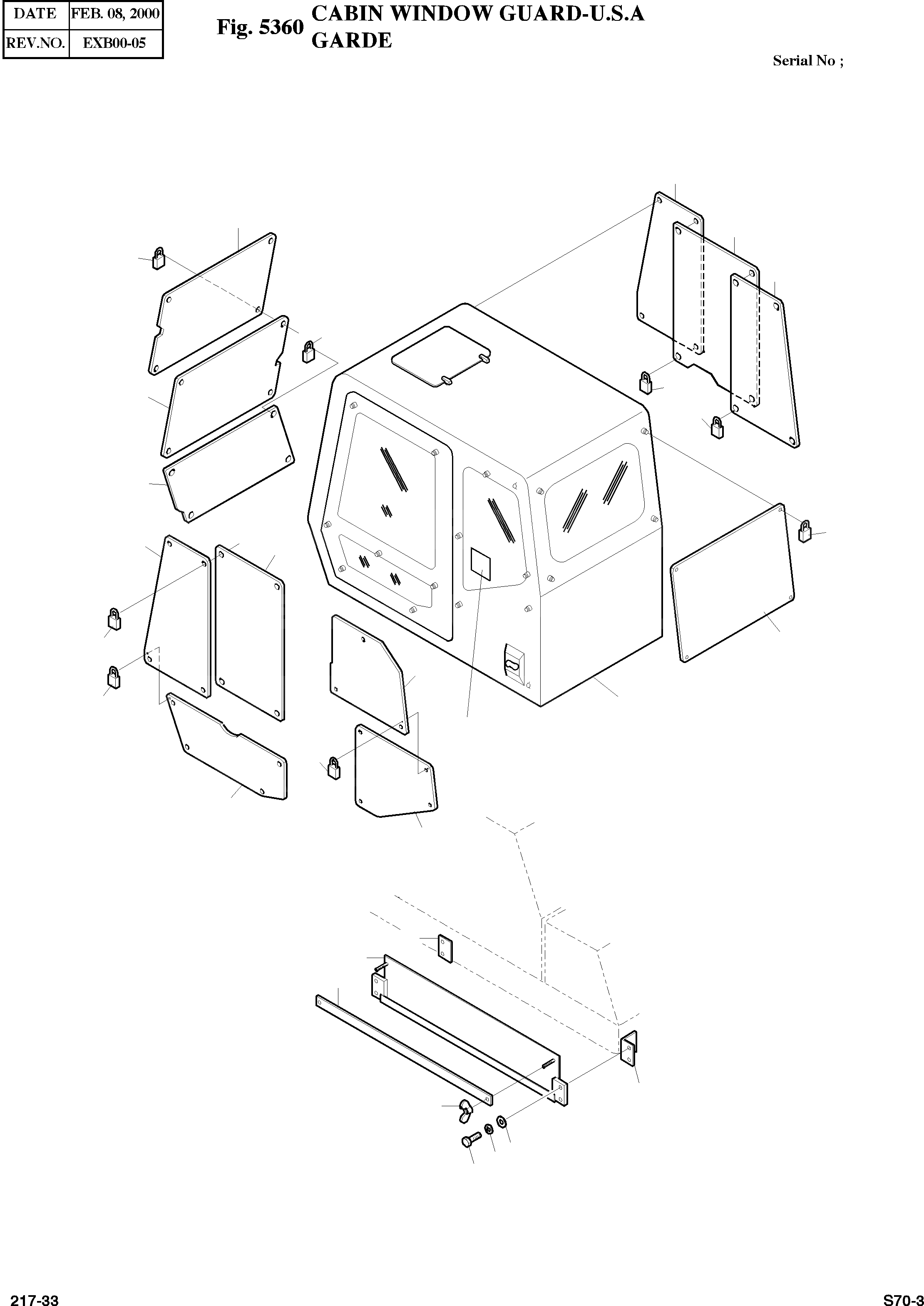 | DATE | FEB. 08, 2000 |
|---|---|
| REV.NO. | EXB00-05 |

Fig. 5360 CABIN WINDOW GUARD-U.S.A GARDE

Serial No ;

217-33

S70-3