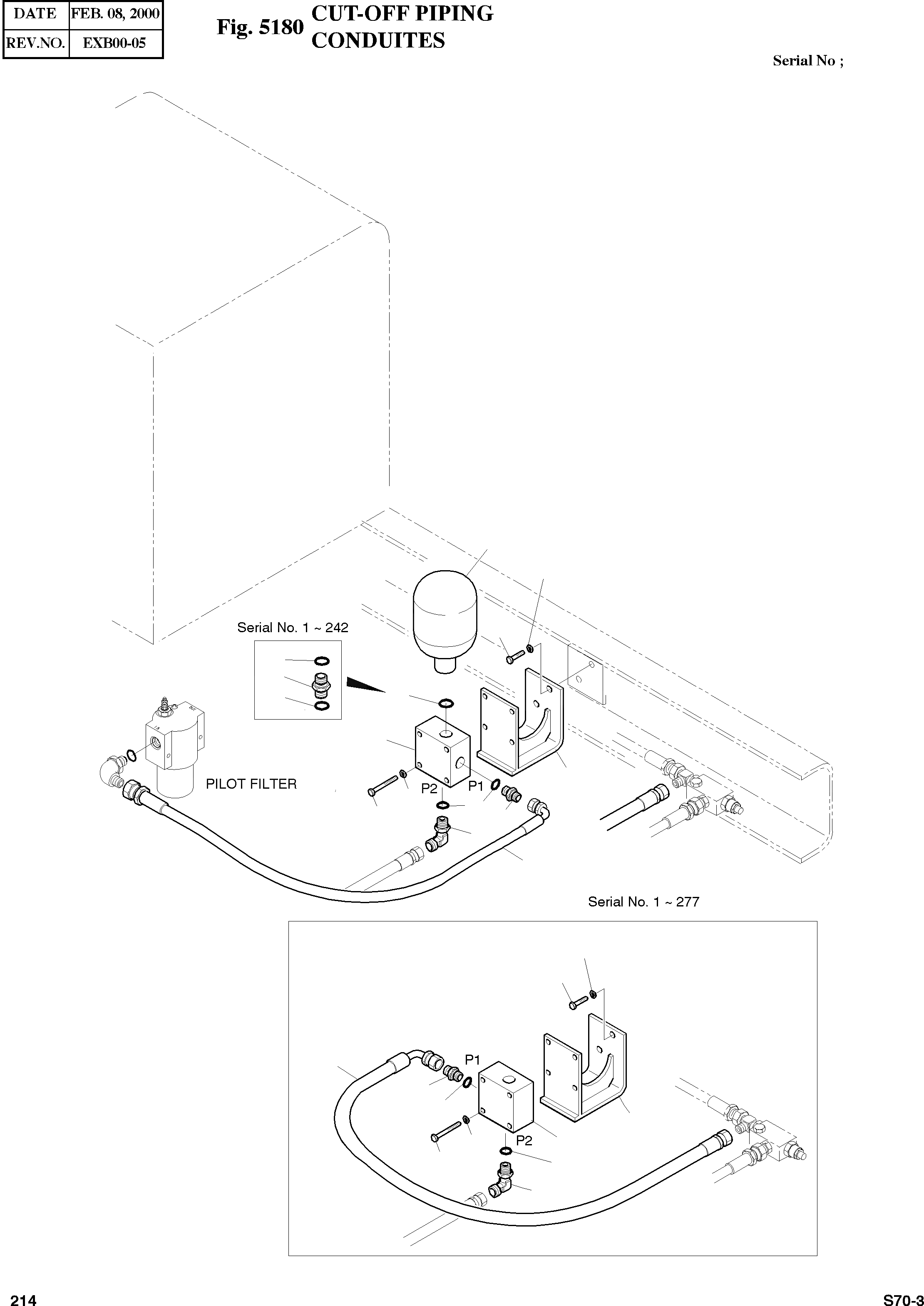 | DATE | FEB. 08, 2000 |
|---|---|
| REV.NO. | EXB00-05 |

Fig. 5180 CUT-OFF PIPING CONDUITES

Serial No ;

Serial No. 1 ~ 242

PILOT FILTER

P2

P1

Serial No. 1 ~ 277

P1

P2

214

S70-3