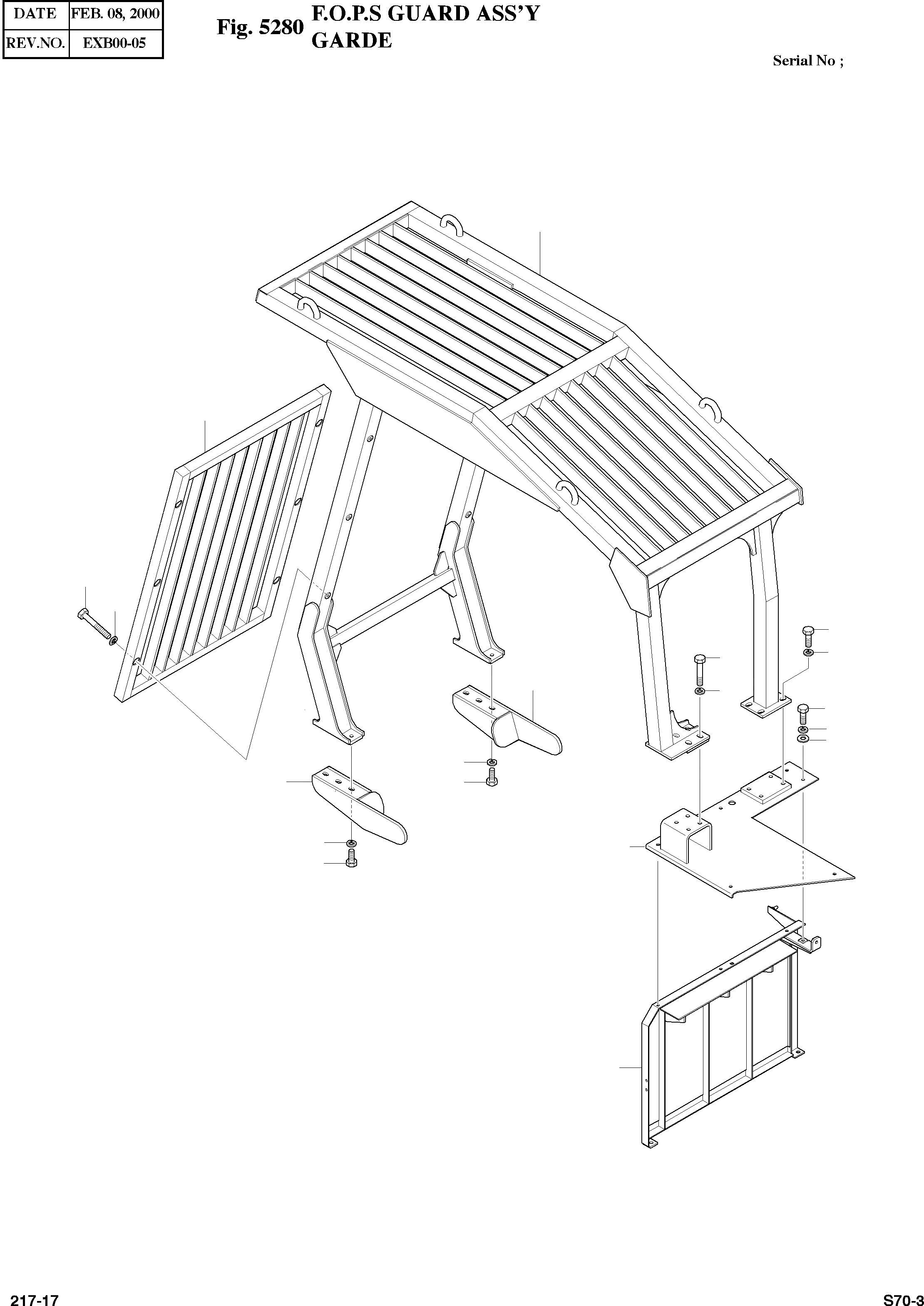 | DATE | FEB. 08, 2000 |
|---|---|
| REV.NO. | EXB00-05 |

Fig. 5280 F.O.P.S GUARD ASS'Y
GARDE

Serial No ;

217-17

S70-3