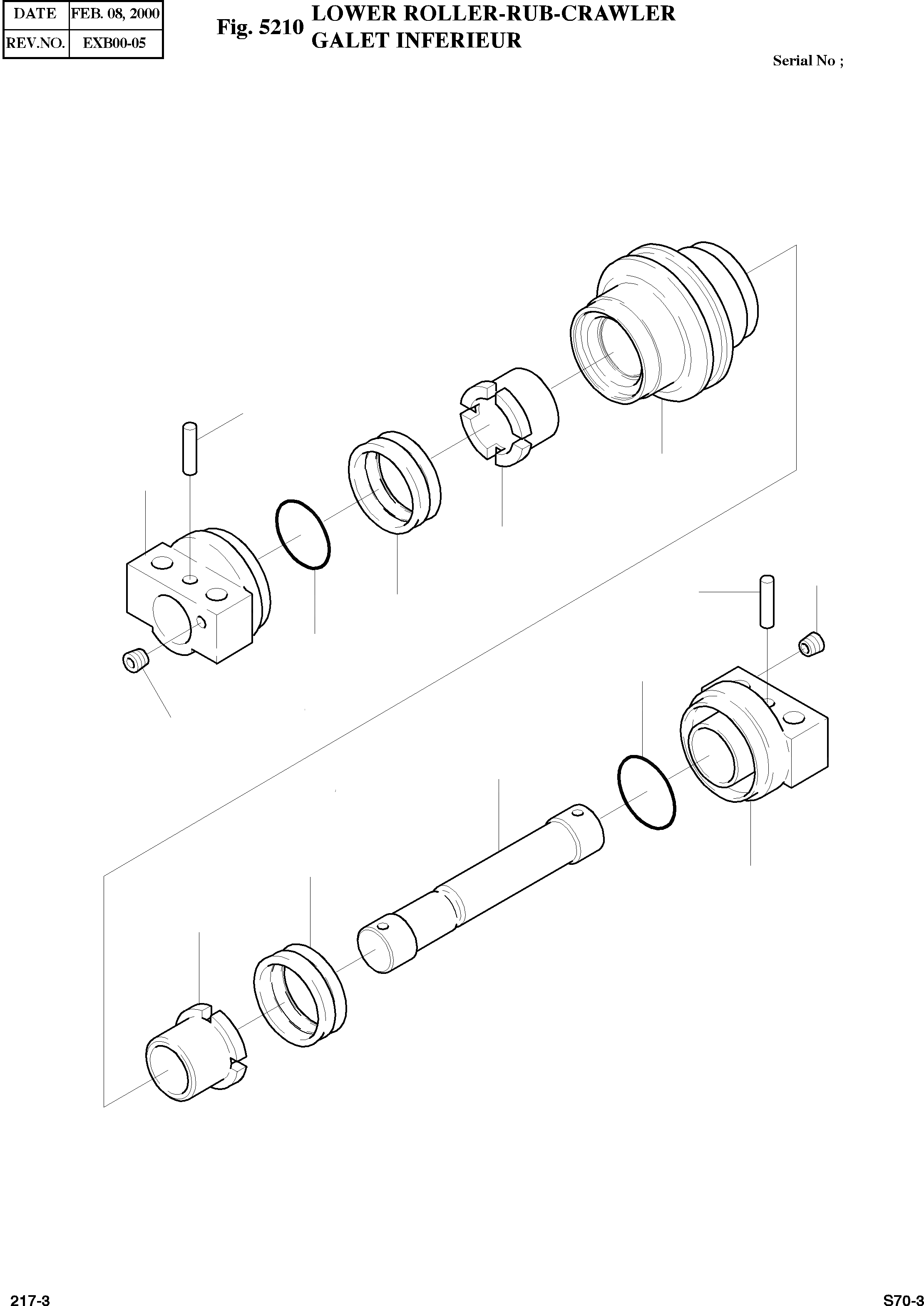 | DATE | FEB. 08, 2000 |
|---|---|
| REV.NO. | EXB00-05 |

Fig. 5210 LOWER ROLLER-RUB-CRAWLER
GALET INFERIEUR

Serial No ;

217-3

S70-3