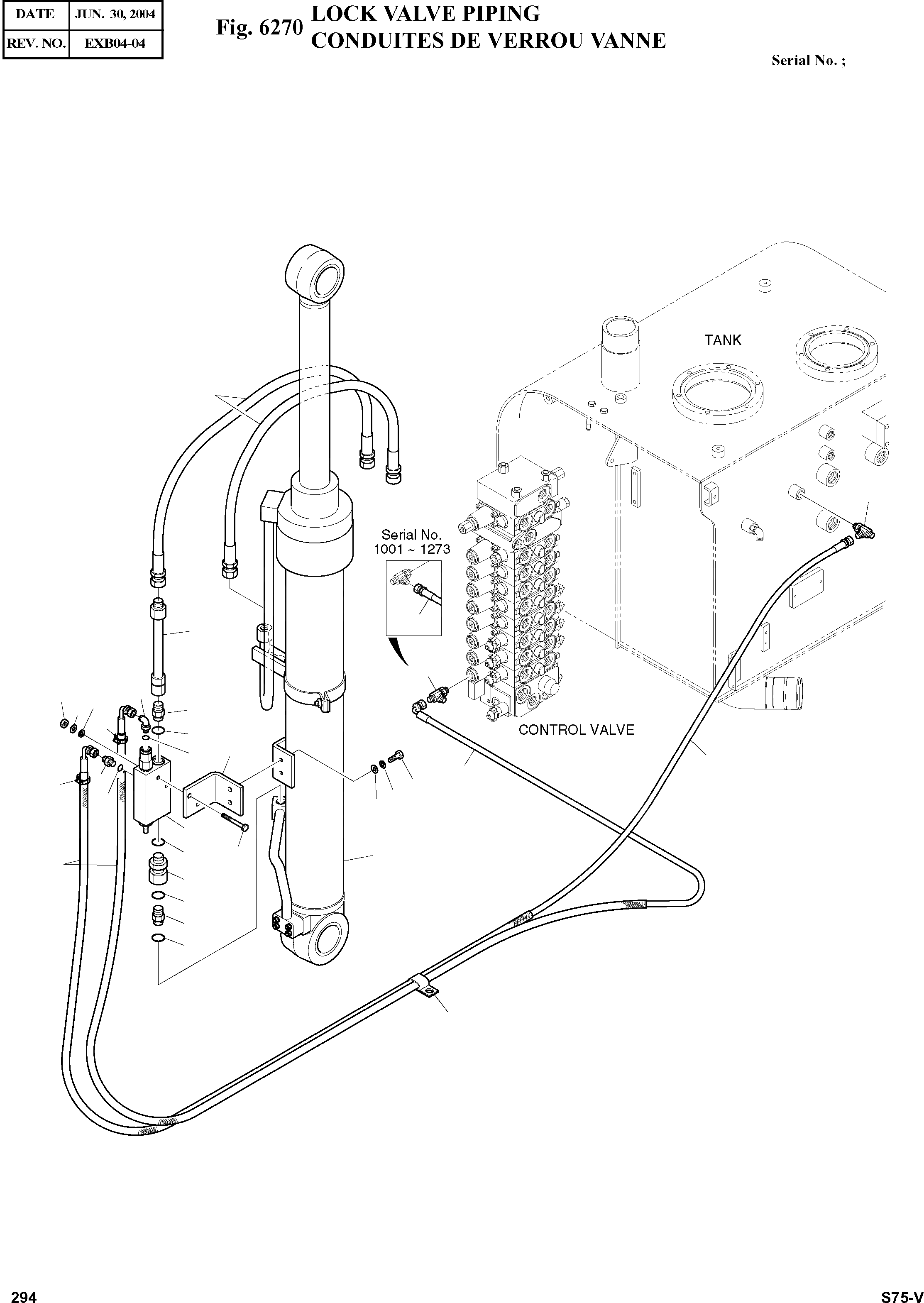 | DATE | JUN. 30, 2004 |
|---|---|
| REV. NO. | EXB04-04 |

Fig. 6270 LOCK VALVE PIPING
CONDUITES DE VERROU VANNE

Serial No. ;

TANK

Serial No.
1001 ~ 1273

CONTROL VALVE

294

S75-V