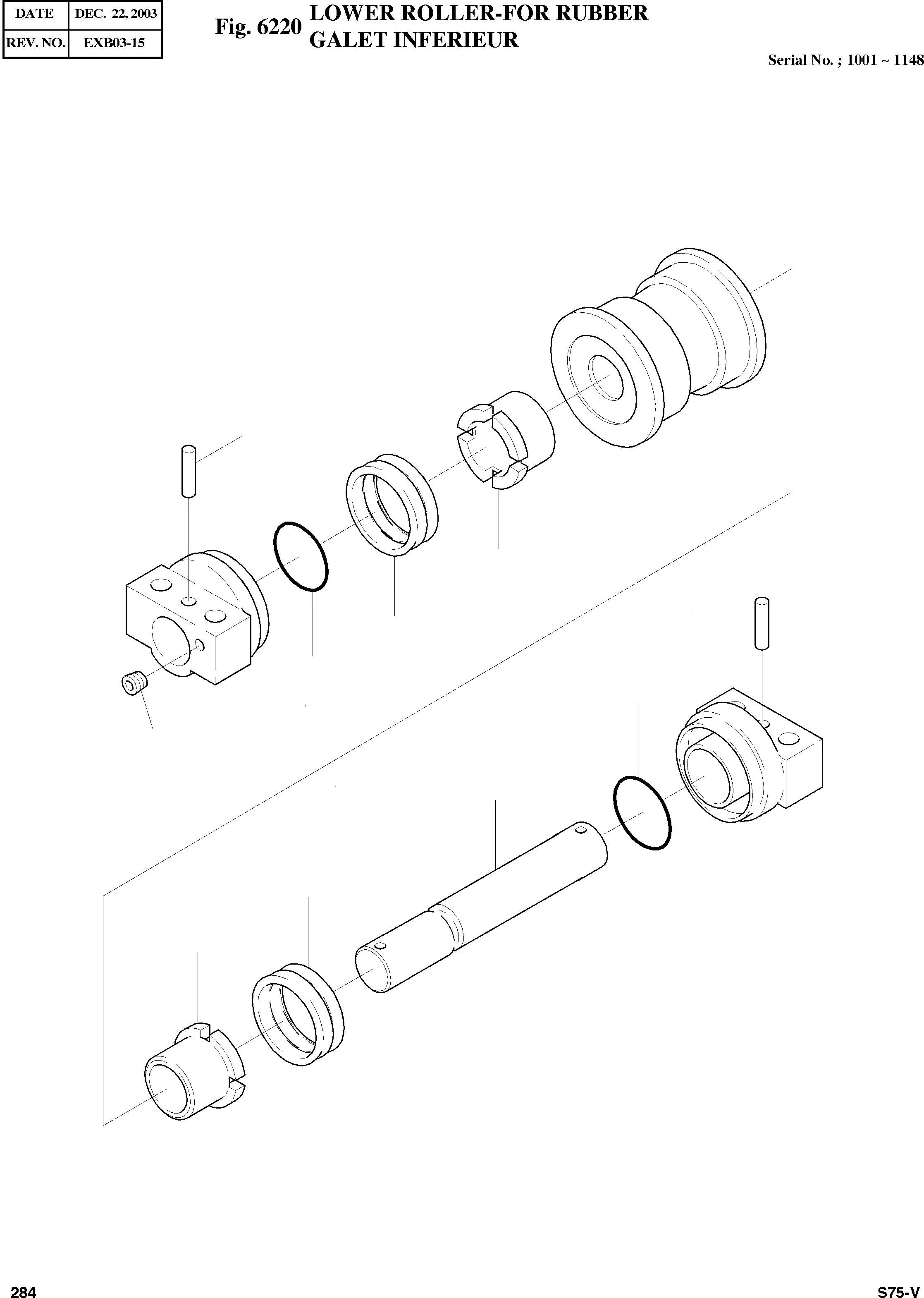 | DATE | DEC. 22, 2003 |
|---|---|
| REV. NO. | EXB03-15 |

Fig. 6220 LOWER ROLLER-FOR RUBBER
GALET INFERIEUR

Serial No. ; 1001 ~ 1148

284

S75-V