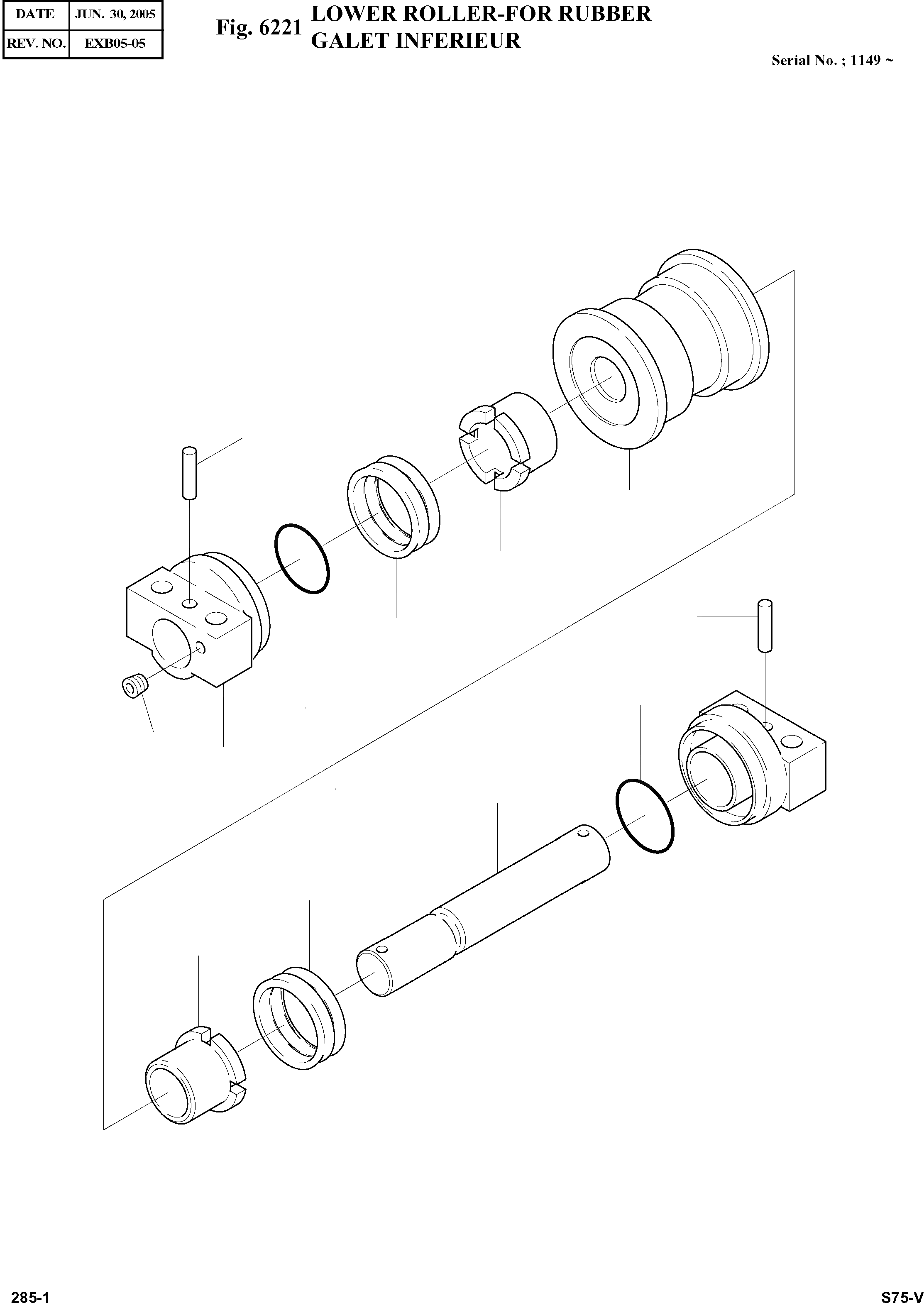 | DATE | JUN. 30, 2005 |
|---|---|
| REV. NO. | EXB05-05 |

Fig. 6221 LOWER ROLLER-FOR RUBBER
GALET INFERIEUR

Serial No. ; 1149 ~

285-1

S75-V