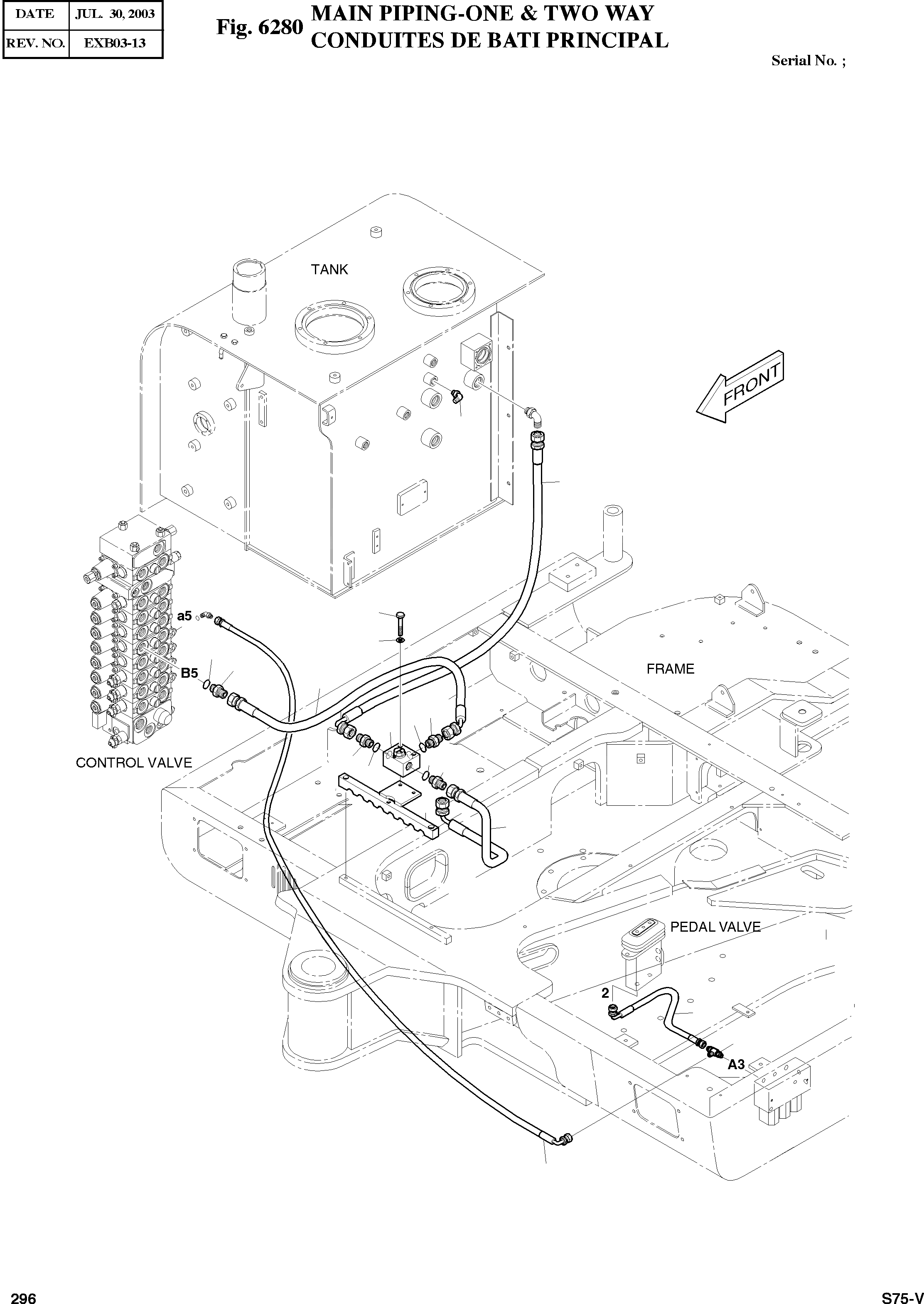 | DATE | JUL. 30, 2003 |
|---|---|
| REV. NO. | EXB03-13 |

Fig. 6280 MAIN PIPING-ONE & TWO WAY
CONDUITES DE BATI PRINCIPAL

Serial No. ;

TANK

FRONT

a5

B5

FRAME

CONTROL VALVE

PEDAL VALVE

2

A3

296

S75-V