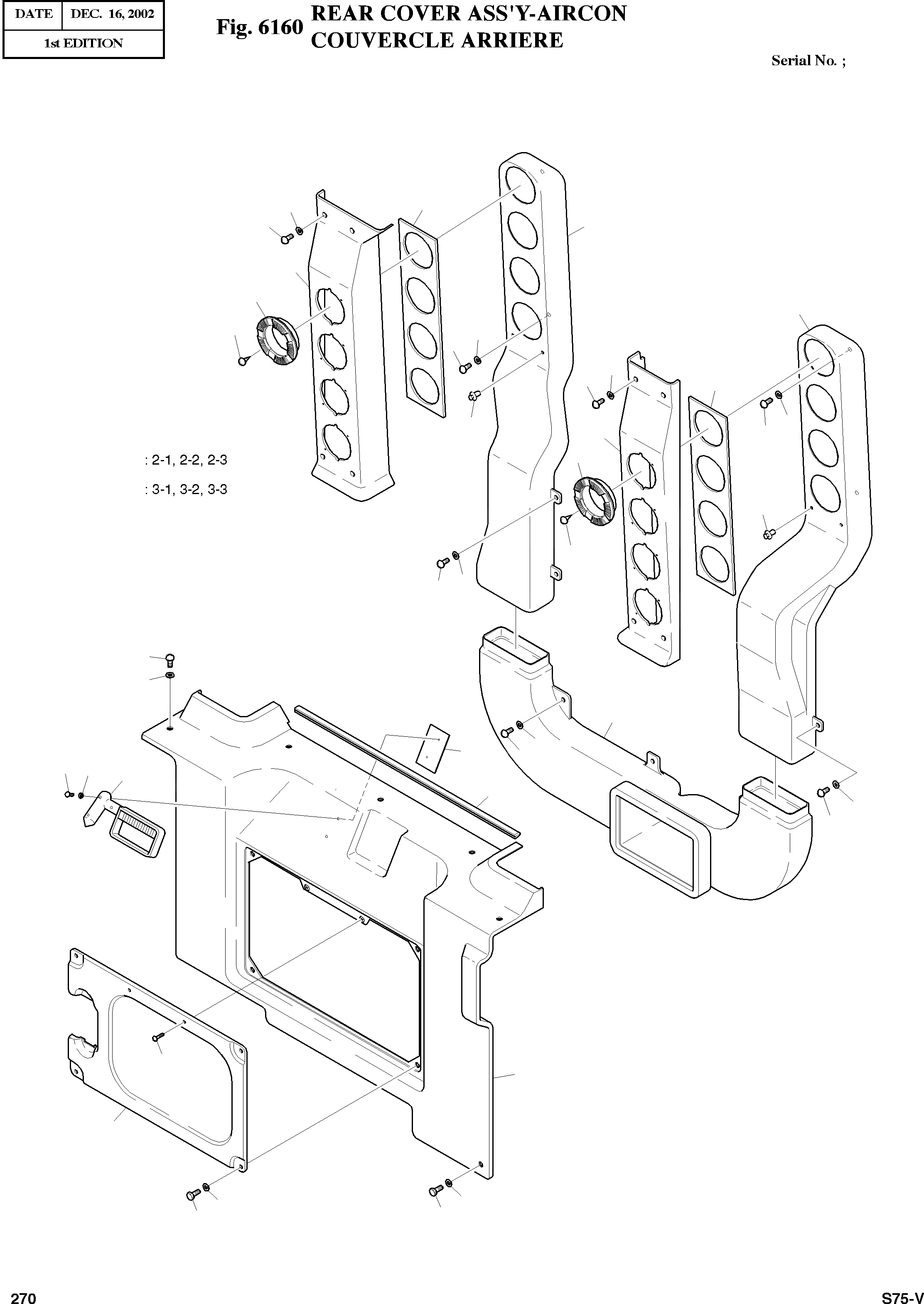 | DATE | DEC. 16, 2002 |
|---|---|
| 1st EDITION | |

Fig. 6160 REAR COVER ASS'Y-AIRCON
COUVERCLE ARRIERE

Serial No. ;

: 2-1, 2-2, 2-3

: 3-1, 3-2, 3-3

270

S75-V