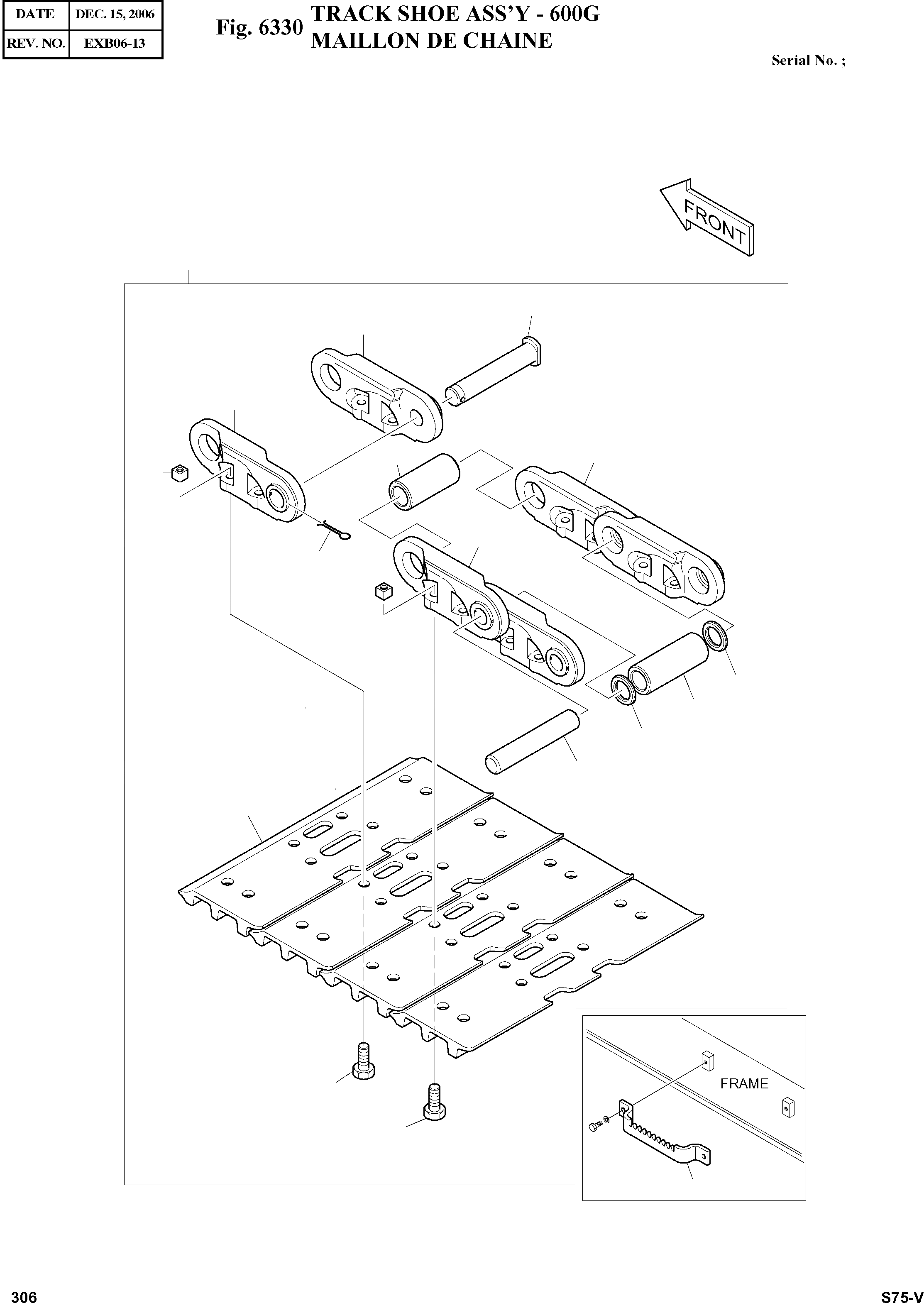 | DATE | DEC. 15, 2006 |
|---|---|
| REV. NO. | EXB06-13 |

Fig. 6330 TRACK SHOE ASS'Y - 600G
MAILLON DE CHAINE

Serial No. ;

FRONT

FRAME

306

S75-V