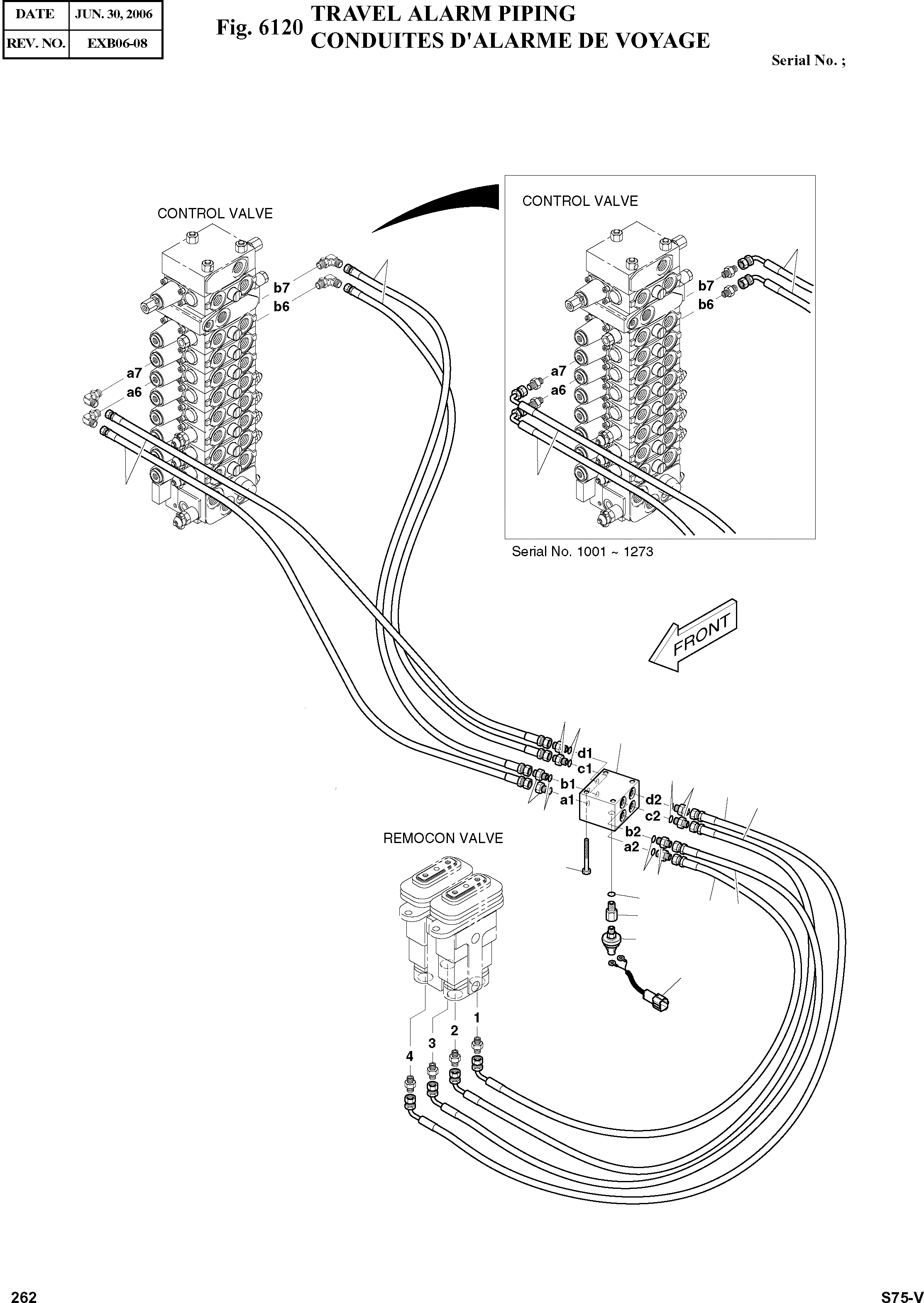 | DATE | JUN. 30, 2006 |
|---|---|
| REV. NO. | EXB06-08 |

Fig. 6120 TRAVEL ALARM PIPING
CONDUITES D'ALARME DE VOYAGE

Serial No. ;

CONTROL VALVE

b7
b6
a7
a6

CONTROL VALVE

b7
b6
a7
a6

Serial No. 1001 ~ 1273

FRONT

d1
c1
b1
a1
d2
c2
b2
a2

REMOCON VALVE

1
2
3
4

262

S75-V