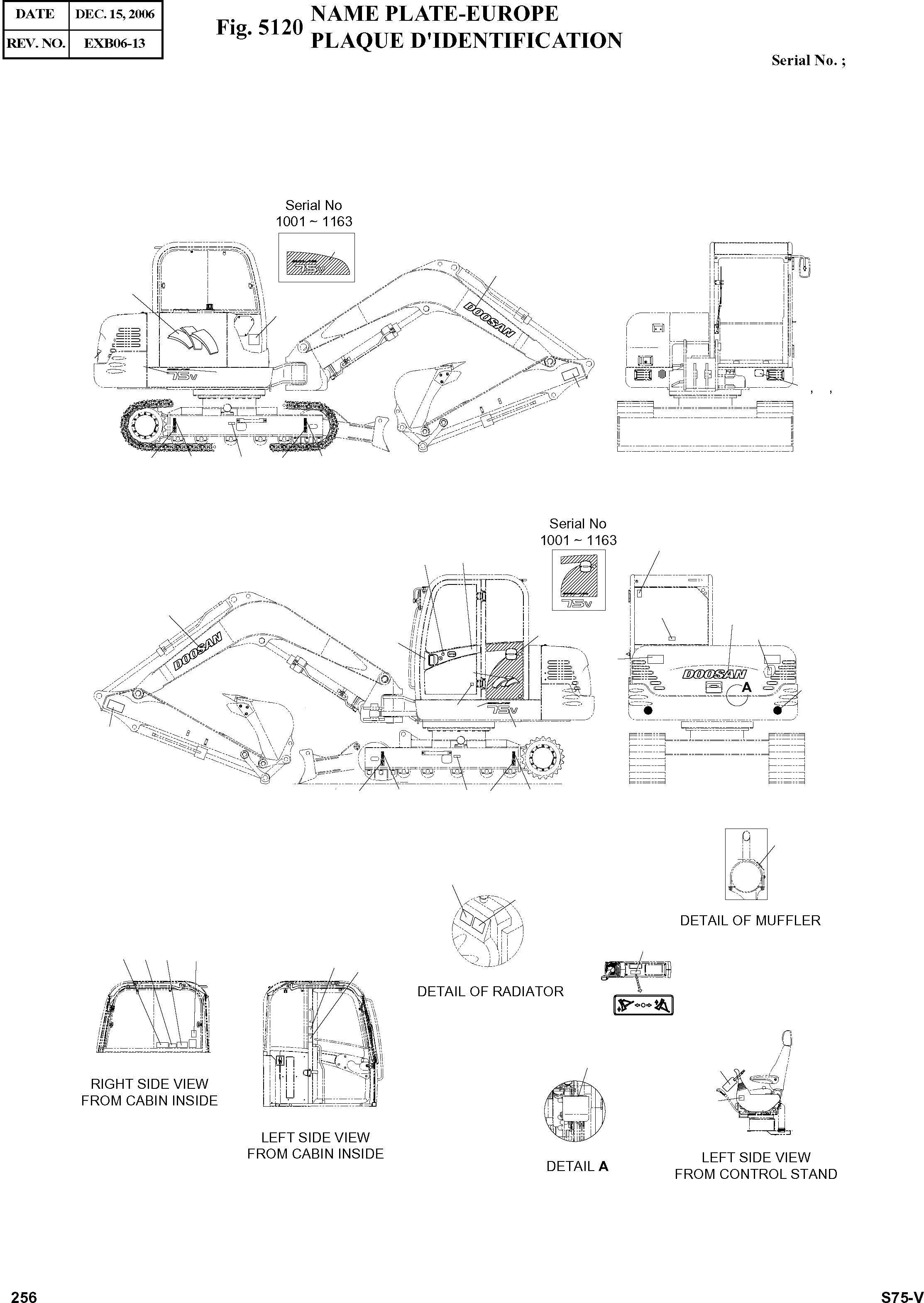 | DATE | DEC. 15, 2006 |
|---|---|
| REV. NO. | EXB06-13 |

Fig. 5120 NAME PLATE-EUROPE
PLAQUE D'IDENTIFICATION

Serial No. ;

Serial No
1001 ~ 1163

75v

DOOSAN

75v

, ,

Serial No
1001 ~ 1163

75v

DOOSAN

75v

DOOSAN

A

DETAIL OF MUFFLER

DETAIL OF RADIATOR

RIGHT SIDE VIEW
FROM CABIN INSIDE

LEFT SIDE VIEW
FROM CABIN INSIDE

DETAIL A

LEFT SIDE VIEW
FROM CONTROL STAND

256

S75-V