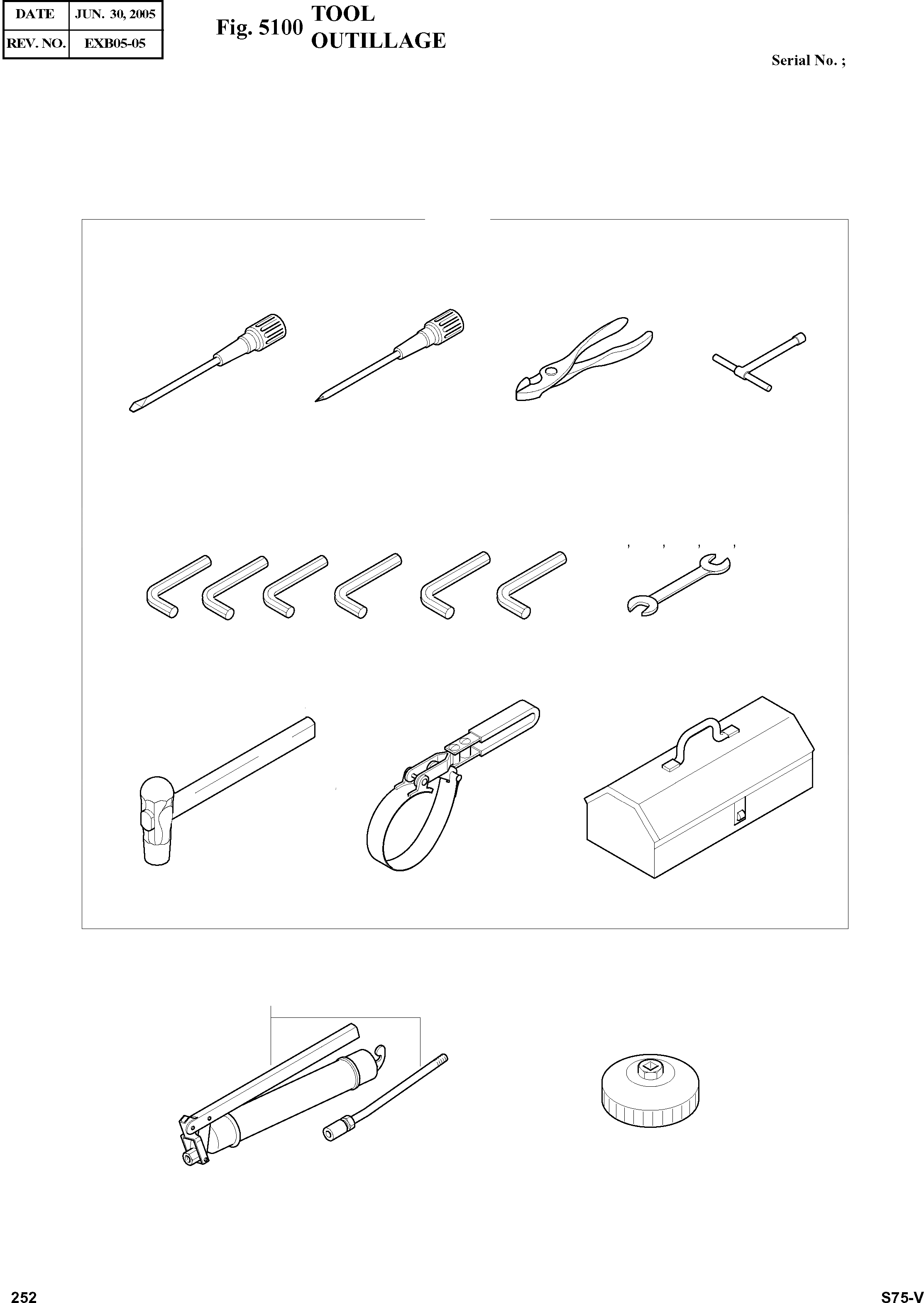 | DATE | JUN. 30, 2005 |
|---|---|
| REV. NO. | EXB05-05 |

Fig. 5100 TOOL
OUTILLAGE

Serial No. ;

252

S75-V