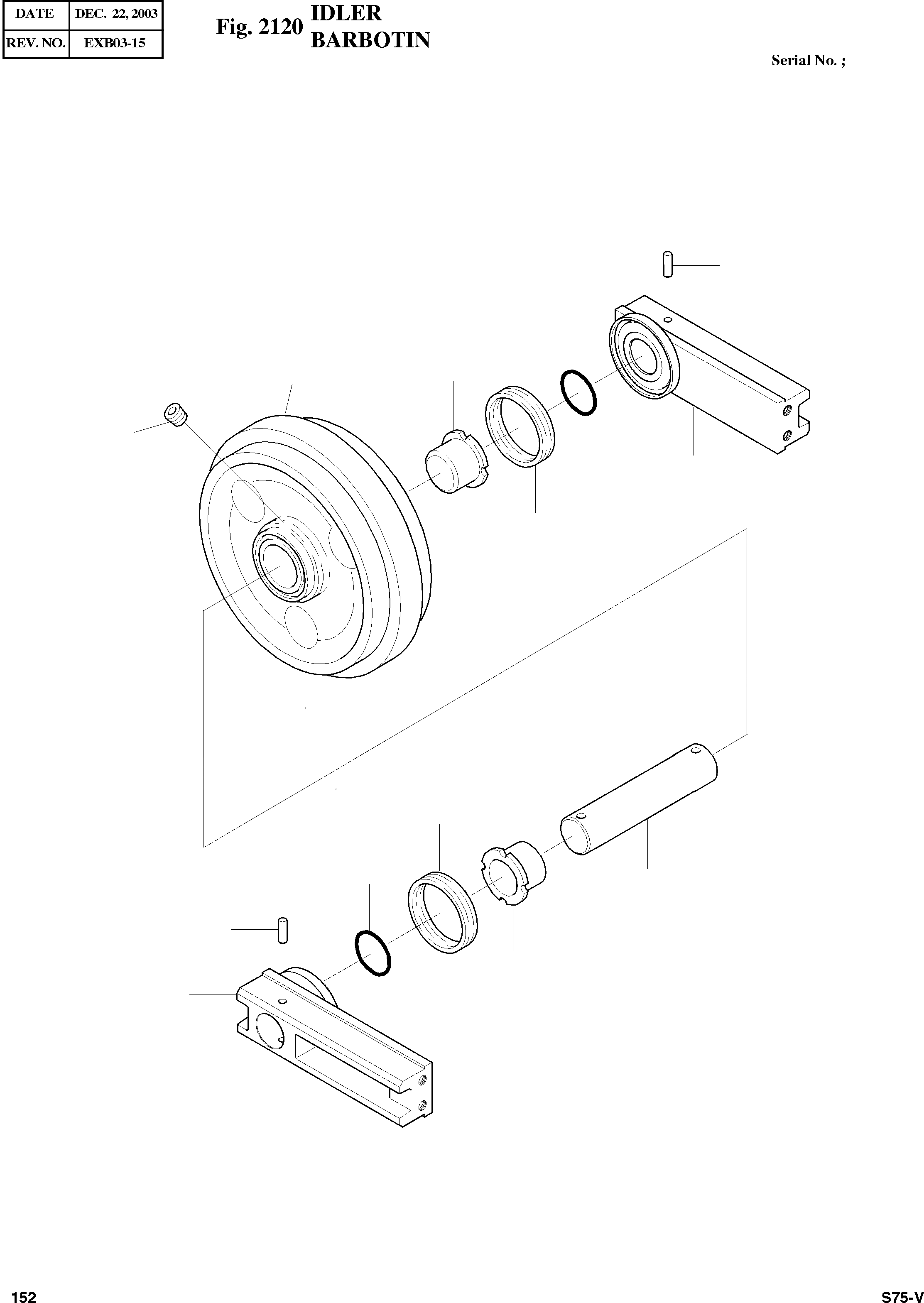 | DATE | DEC. 22, 2003 |
|---|---|
| REV. NO. | EXB03-15 |

Fig. 2120 IDLER
BARBOTIN

Serial No. ;

152

S75-V