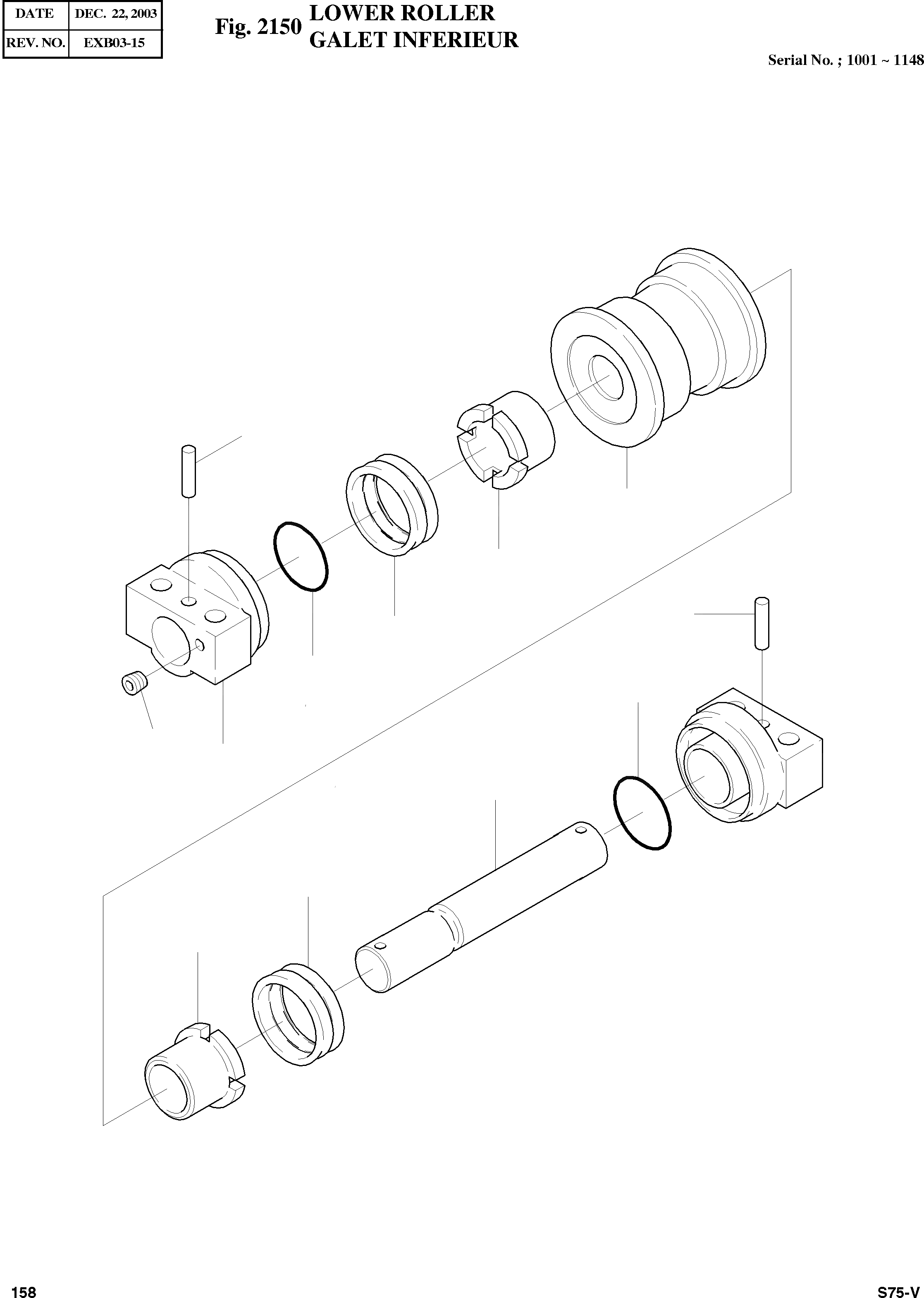 | DATE | DEC. 22, 2003 |
|---|---|
| REV. NO. | EXB03-15 |

Fig. 2150 LOWER ROLLER
GALET INFERIEUR

Serial No. ; 1001 ~ 1148

158

S75-V