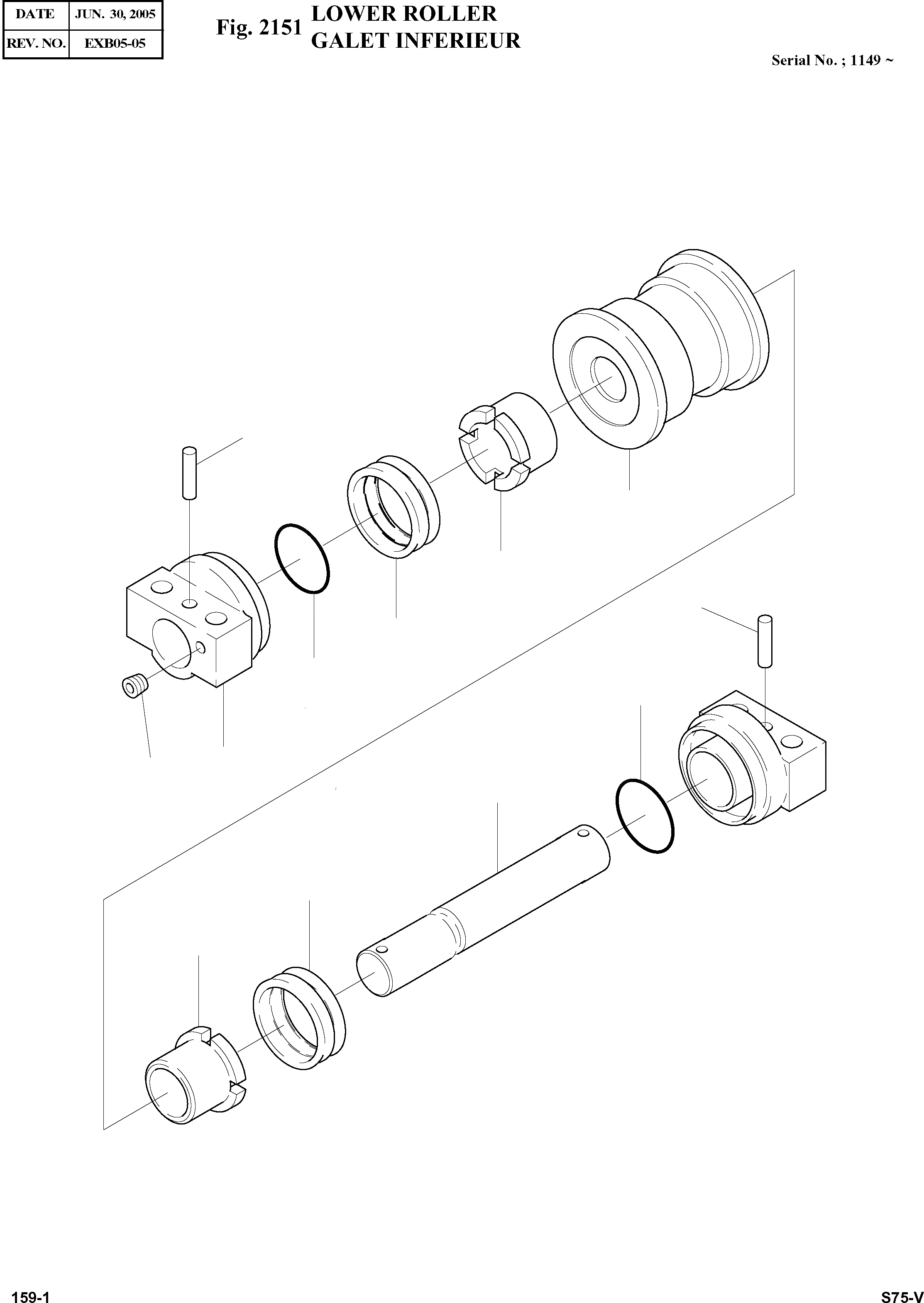 | DATE | JUN. 30, 2005 |
|---|---|
| REV. NO. | EXB05-05 |

Fig. 2151 LOWER ROLLER
GALET INFERIEUR

Serial No. ; 1149 ~

159-1

S75-V