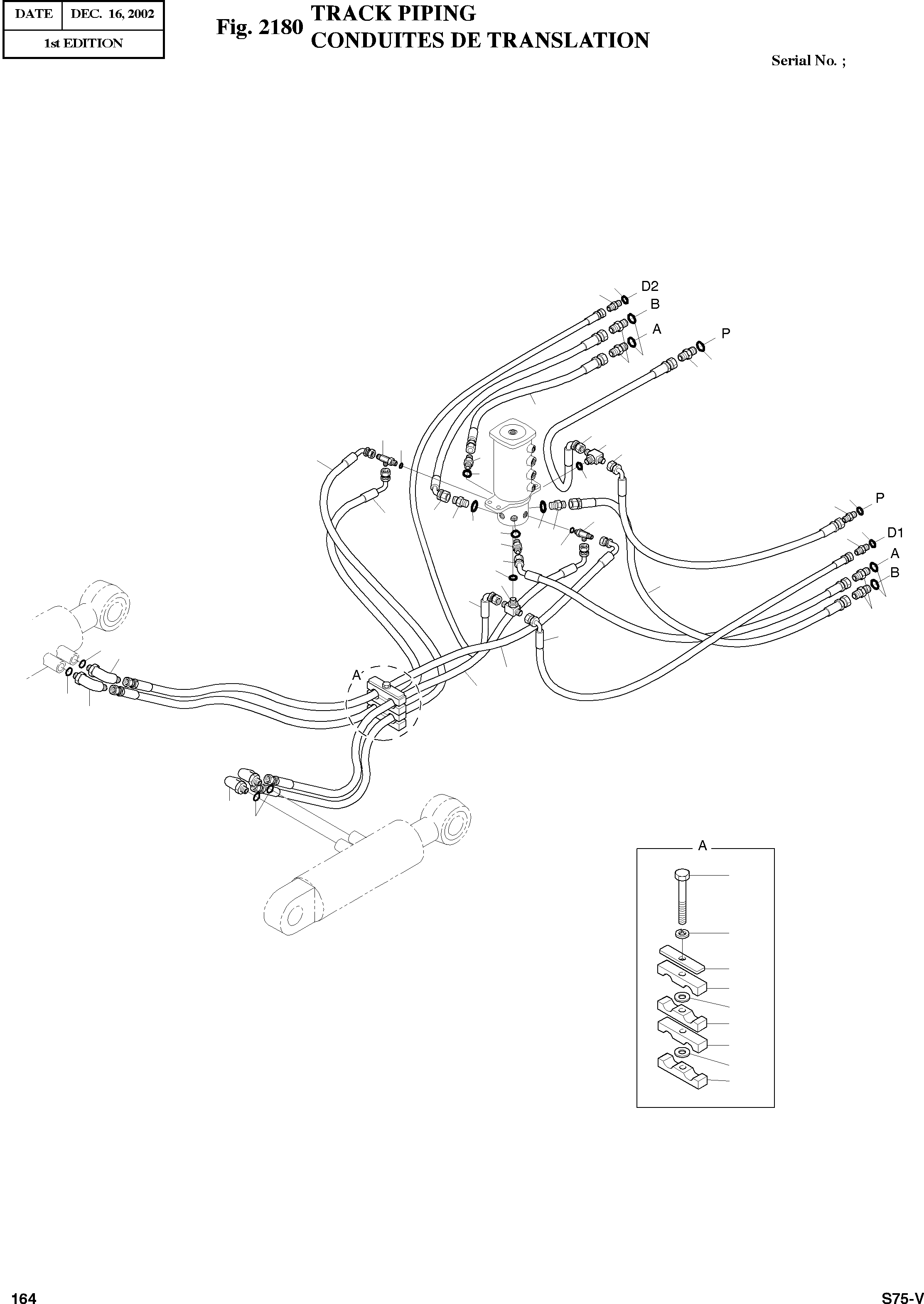 | DATE | DEC. 16, 2002 |
|---|---|
| 1st EDITION | |

Fig. 2180 TRACK PIPING
CONDUITES DE TRANSLATION

Serial No. ;

D2
B
A
P
P
D1
A
B
A
A

164

S75-V